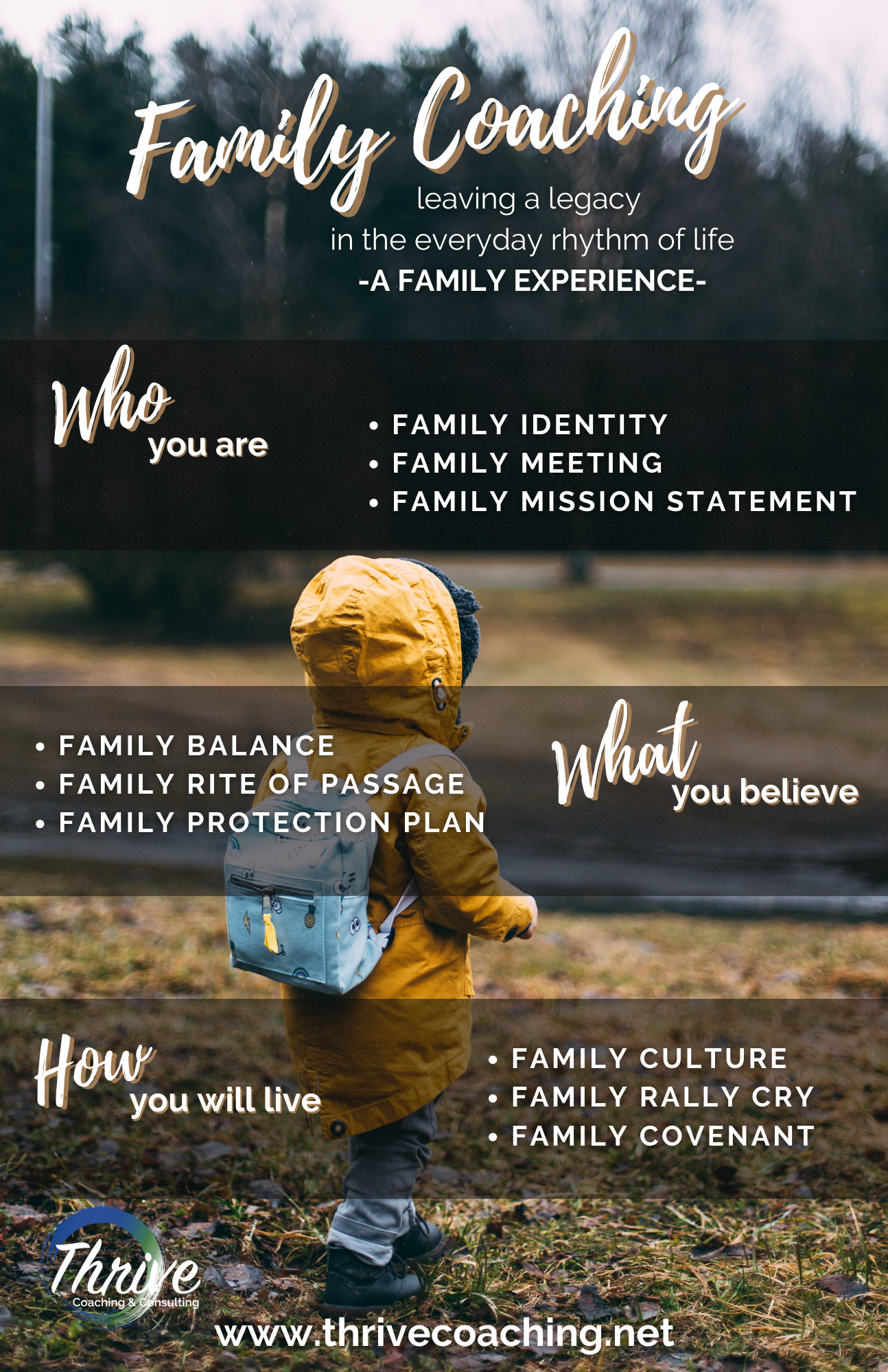 Family Coaching
leaving a legacy
in the everyday rhythm of life
-A FAMILY EXPERIENCE-

Who you are

• FAMILY IDENTITY
• FAMILY MEETING
• FAMILY MISSION STATEMENT

• FAMILY BALANCE
• FAMILY RITE OF PASSAGE
• FAMILY PROTECTION PLAN

What you believe

How you will live

• FAMILY CULTURE
• FAMILY RALLY CRY
• FAMILY COVENANT

Thrive
Coaching & Consulting

www.thrivecoaching.net