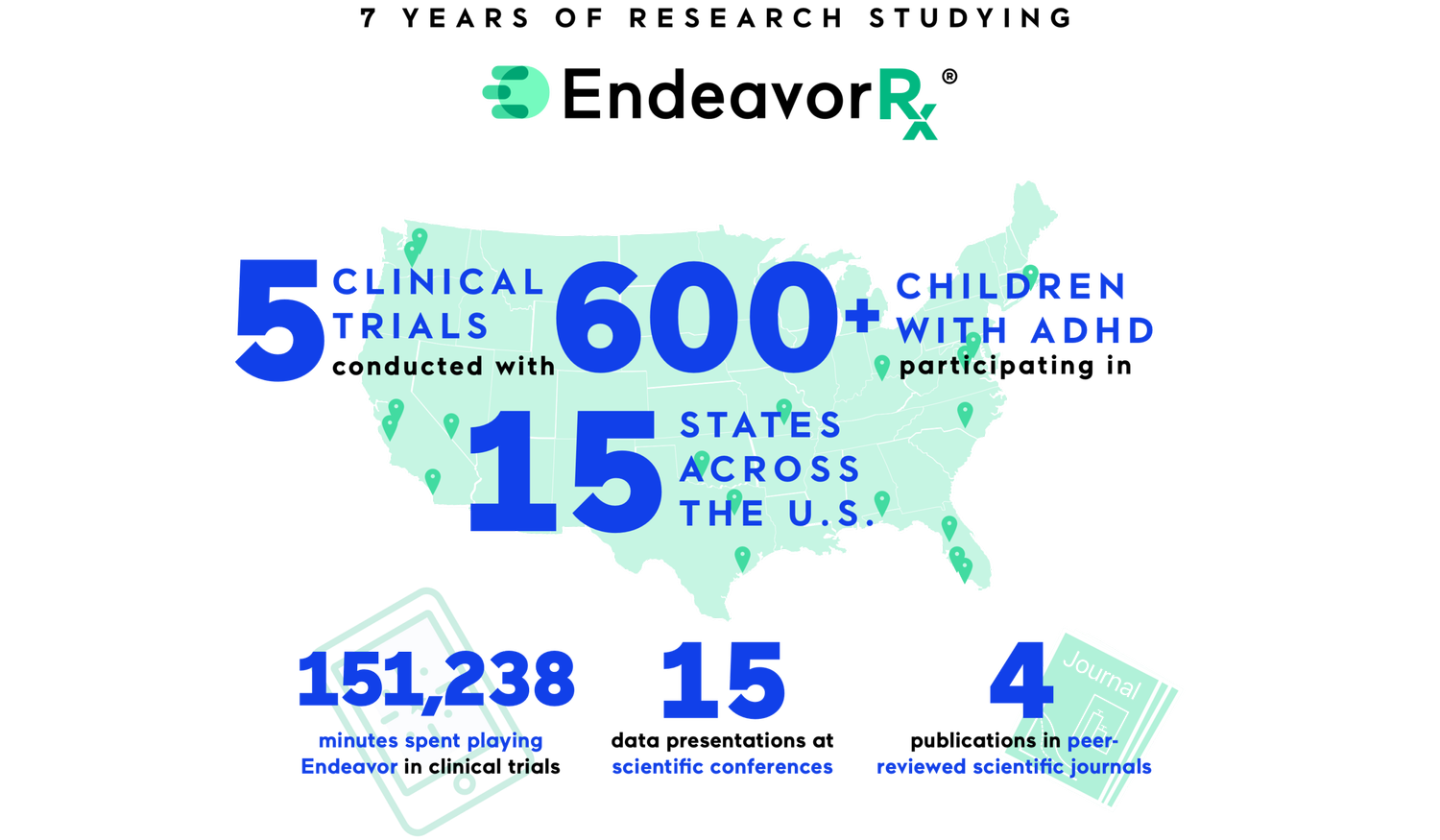 7 YEARS OF RESEARCH STUDYING

EndeavorRx®

5 CLINICAL TRIALS conducted with 600+ CHILDREN WITH ADHD participating in 15 STATES ACROSS THE U.S.

151,238
minutes spent playing Endeavor in clinical trials

15
data presentations at scientific conferences

4
publications in peer-reviewed scientific journals

Journal