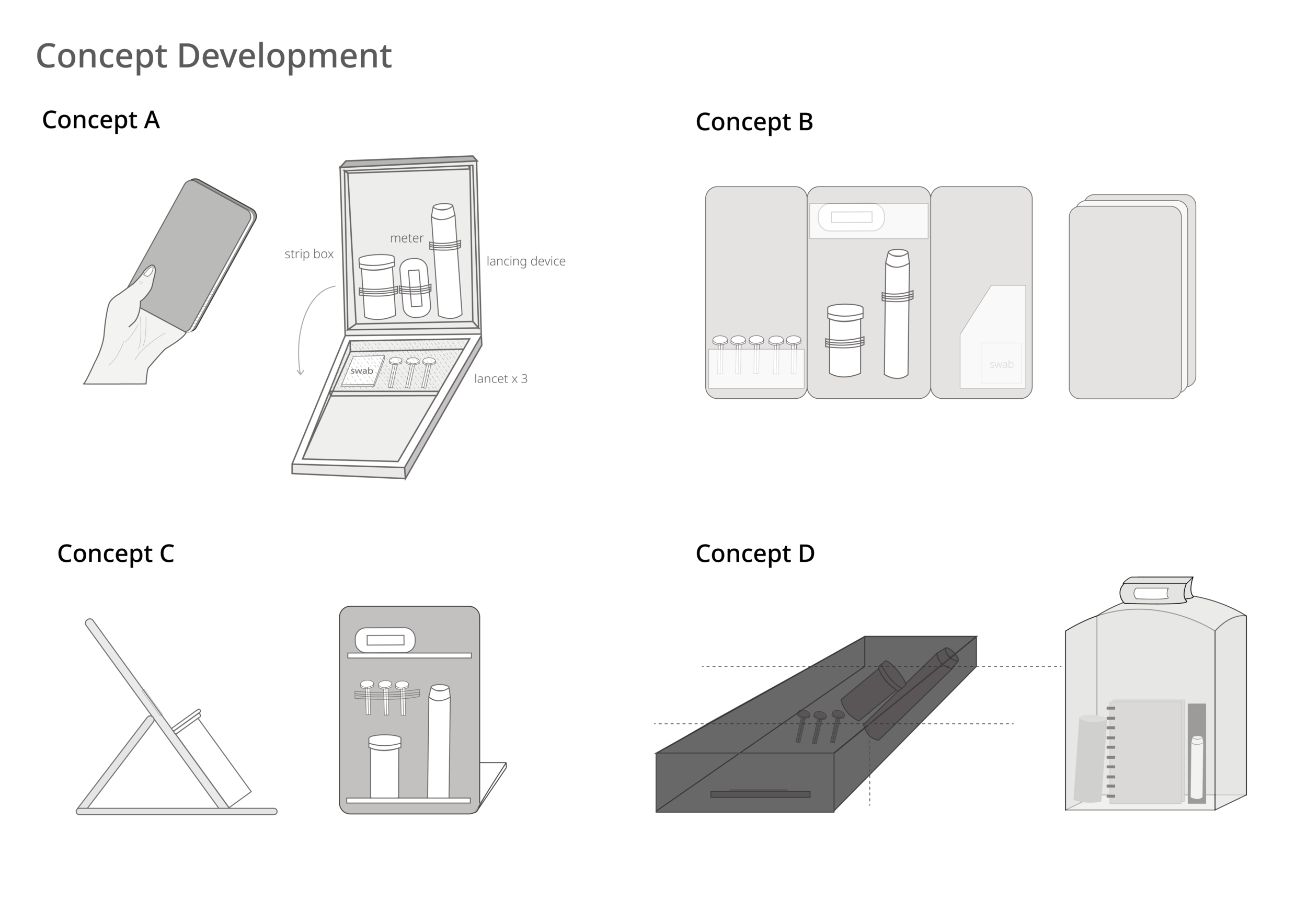 Concept Development

Concept A

strip box

meter

lancing device

swab

lancet x 3

Concept B

swab

Concept C

Concept D