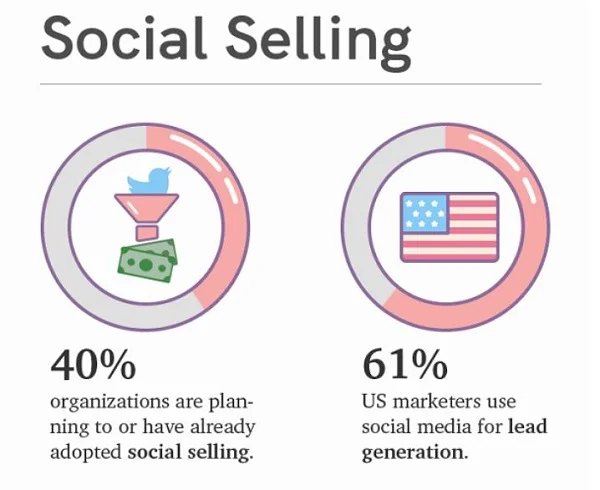 Social Selling

40%
organizations are planning to or have already adopted social selling.

61%
US marketers use social media for lead generation.