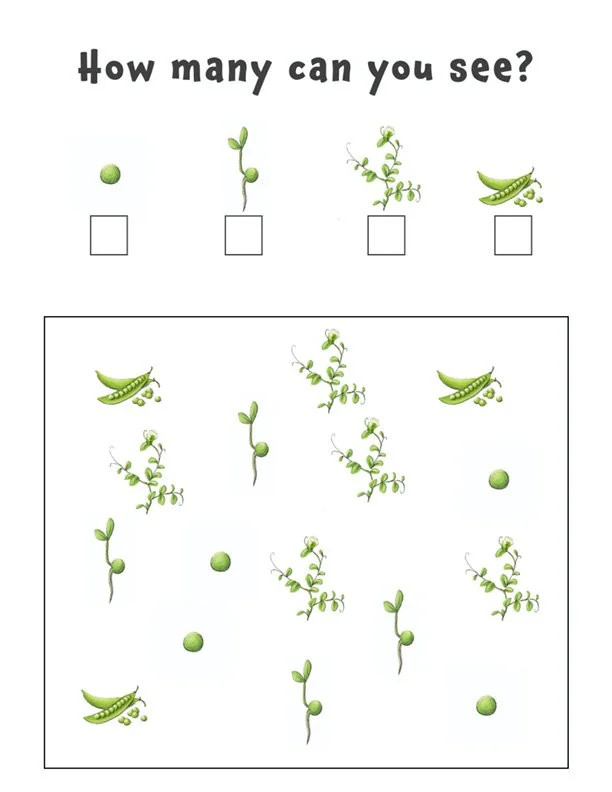 How many can you see?