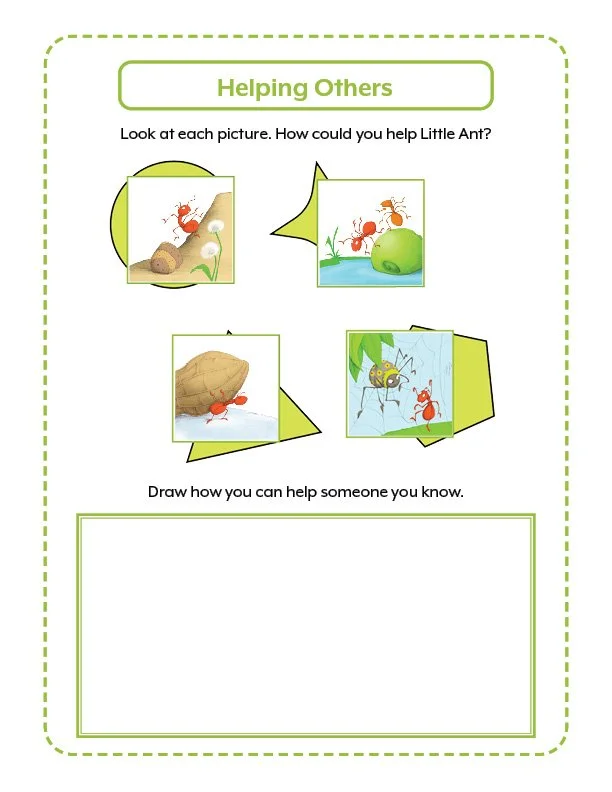 Helping Others

Look at each picture. How could you help Little Ant?

Draw how you can help someone you know.