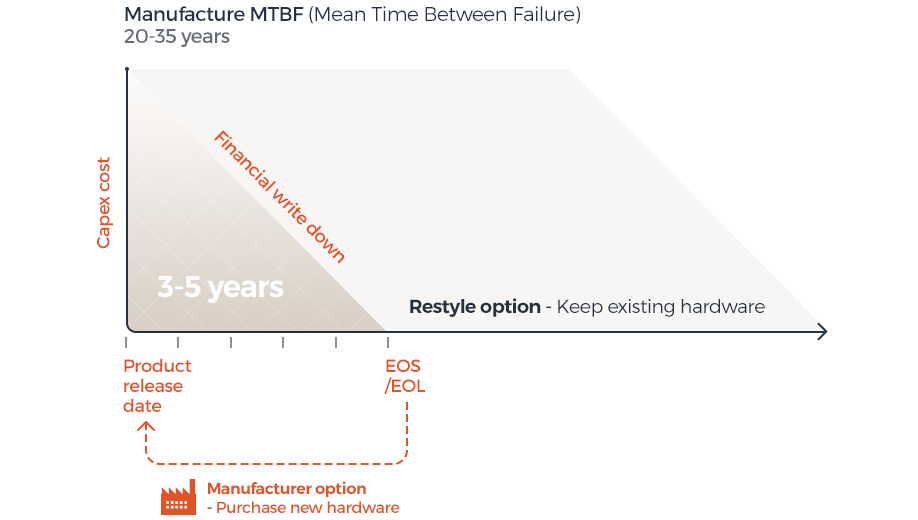 Manufacture MTBF (Mean Time Between Failure)
20-35 years

Capex cost

Financial write down

3-5 years

Restyle option - Keep existing hardware

Product release date

EOS /EOL

Manufacturer option
- Purchase new hardware