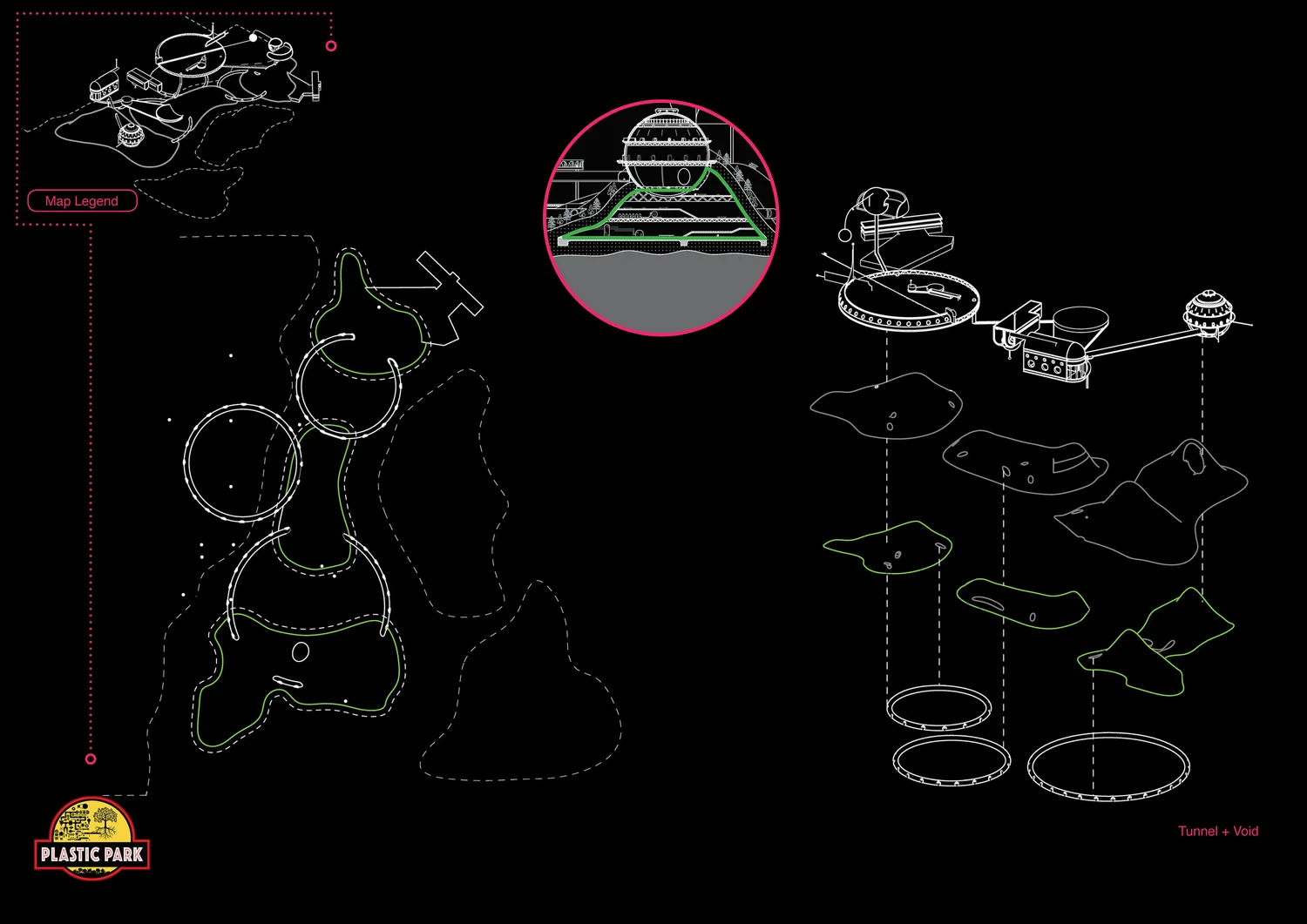 Map Legend

PLASTIC PARK

Tunnel + Void