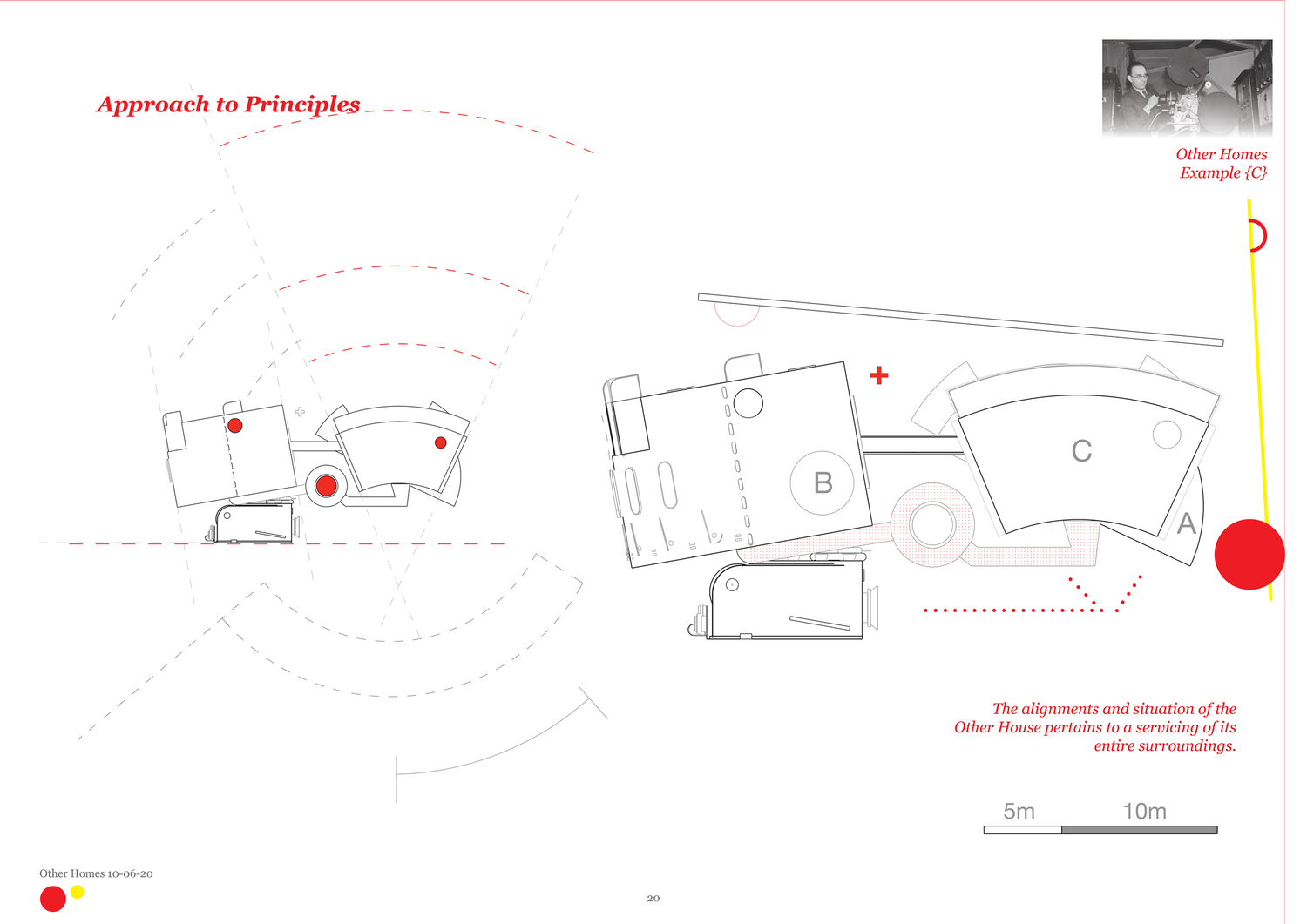 Approach to Principles

Other Homes
Example {C}

B

C

A

The alignments and situation of the Other House pertains to a servicing of its entire surroundings.

5m

10m

Other Homes 10-06-20

20