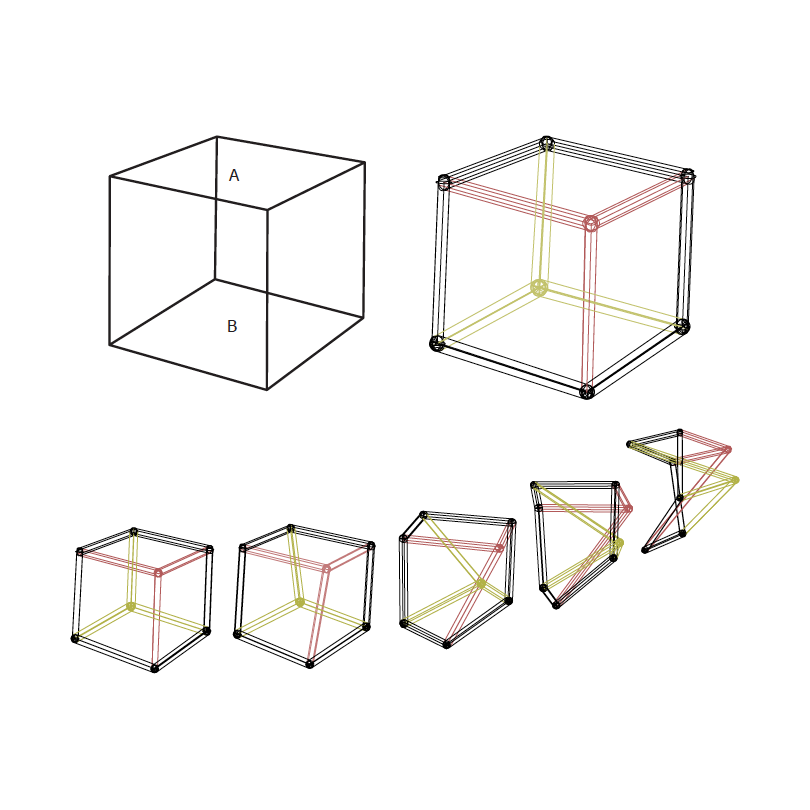 A

B