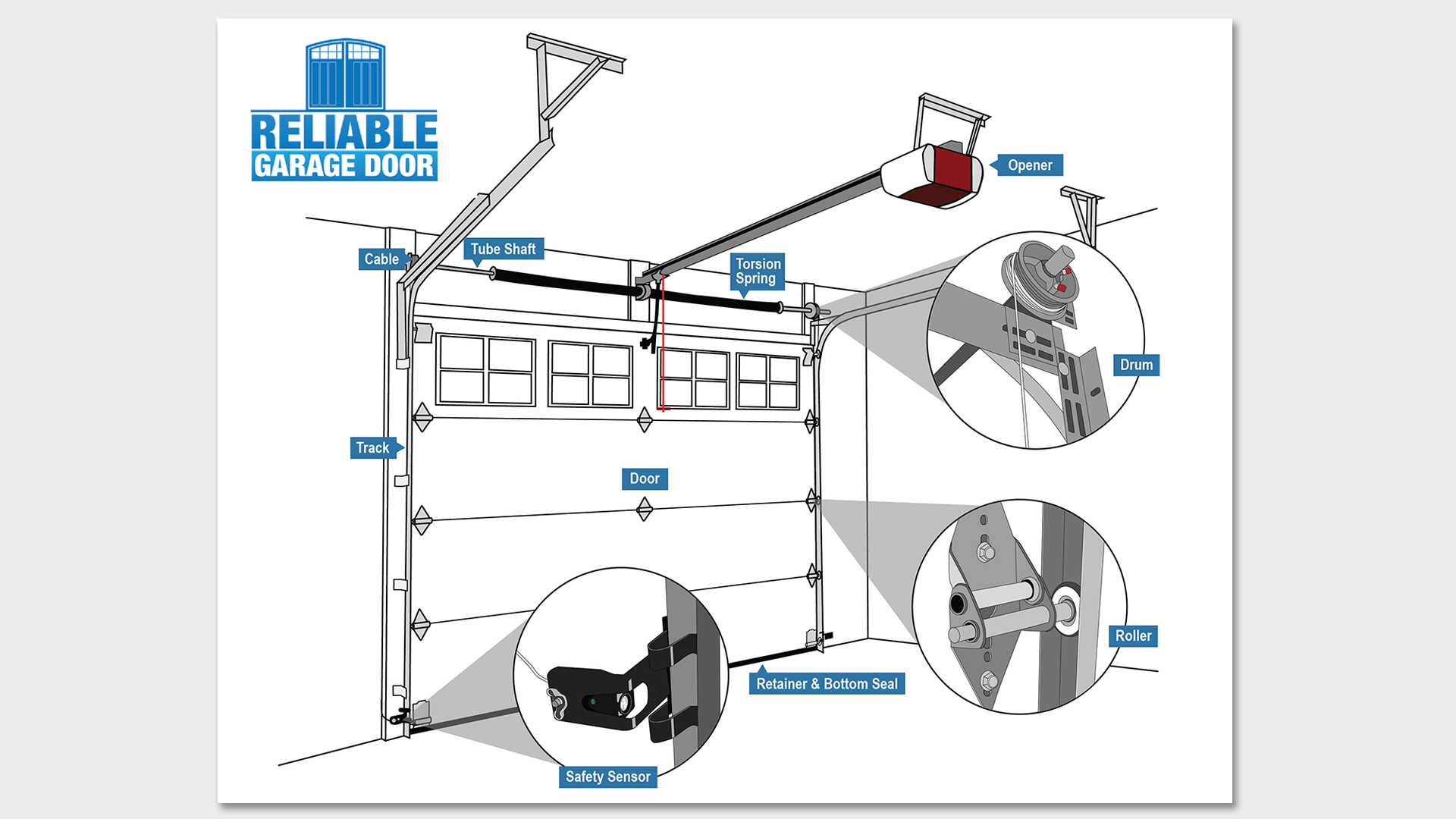 RELIABLE
GARAGE DOOR

Opener

Cable

Tube Shaft

Torsion Spring

Drum

Track

Door

Roller

Retainer & Bottom Seal

Safety Sensor