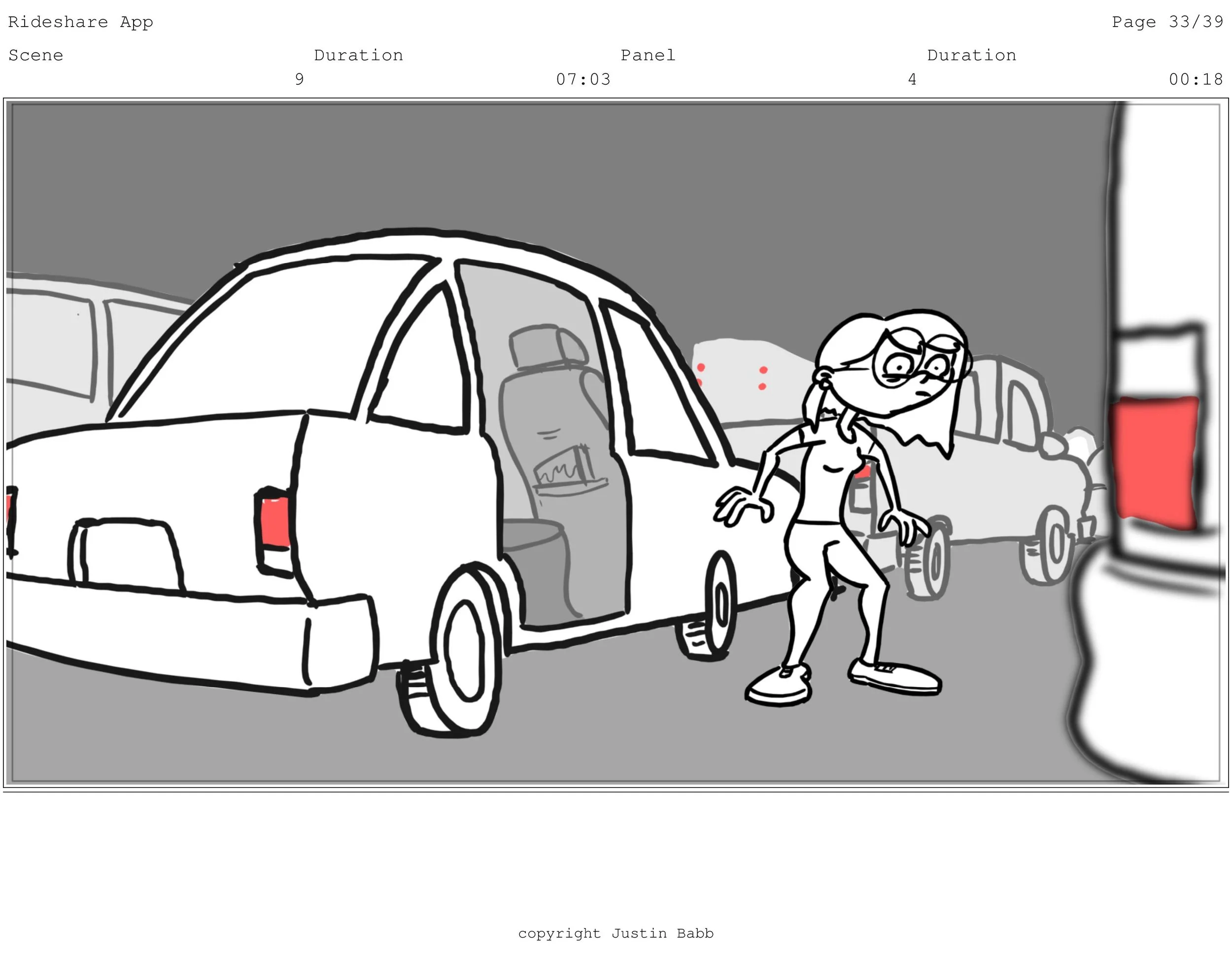 Rideshare App

Page 33/39

| Scene | Duration | Panel | Duration |
|---|---|---|---|
| 9 | 07:03 | 4 | 00:18 |

copyright Justin Babb