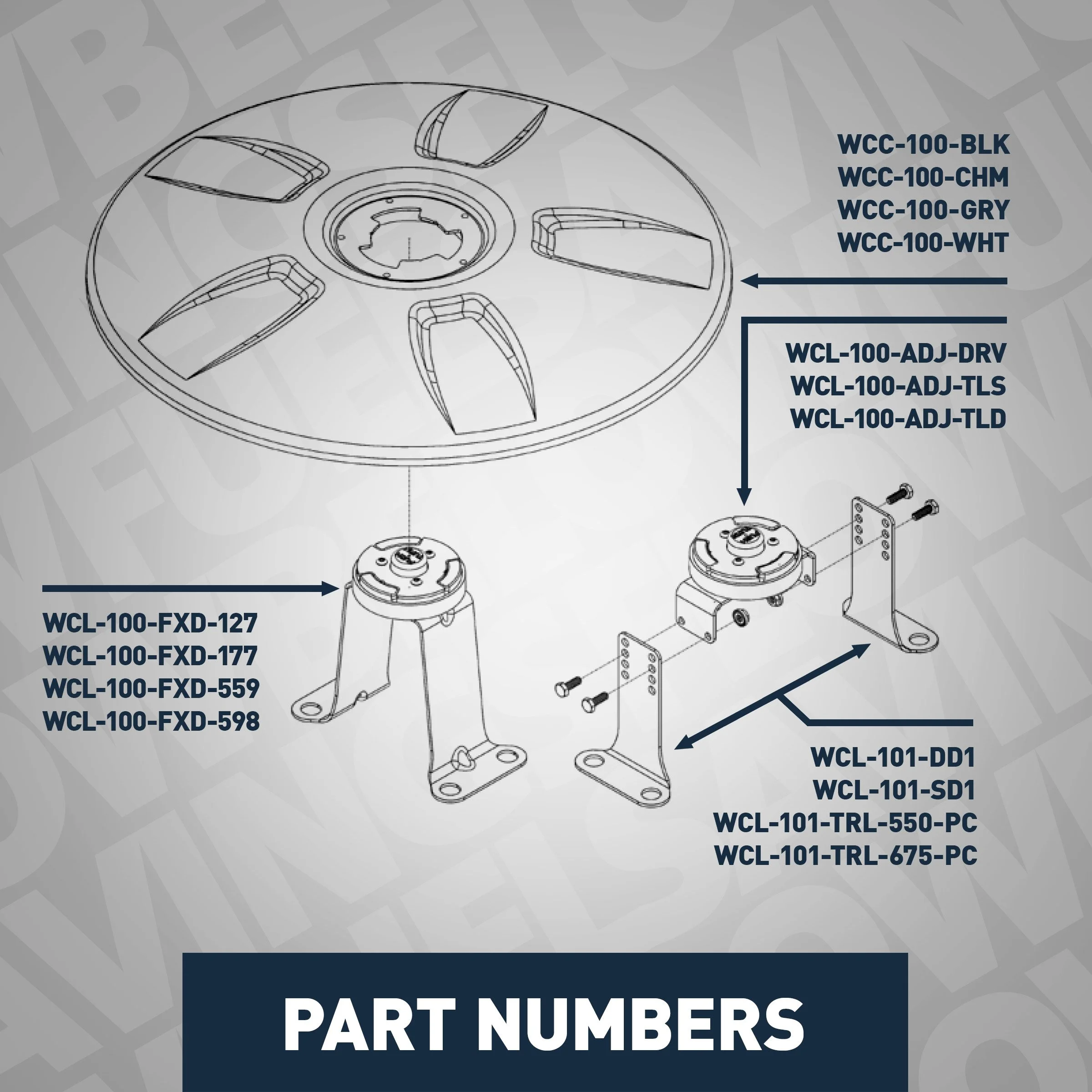 WCC-100-BLK
WCC-100-CHM
WCC-100-GRY
WCC-100-WHT

WCL-100-ADJ-DRV
WCL-100-ADJ-TLS
WCL-100-ADJ-TLD

WCL-100-FXD-127
WCL-100-FXD-177
WCL-100-FXD-559
WCL-100-FXD-598

WCL-101-DD1
WCL-101-SD1
WCL-101-TRL-550-PC
WCL-101-TRL-675-PC

PART NUMBERS