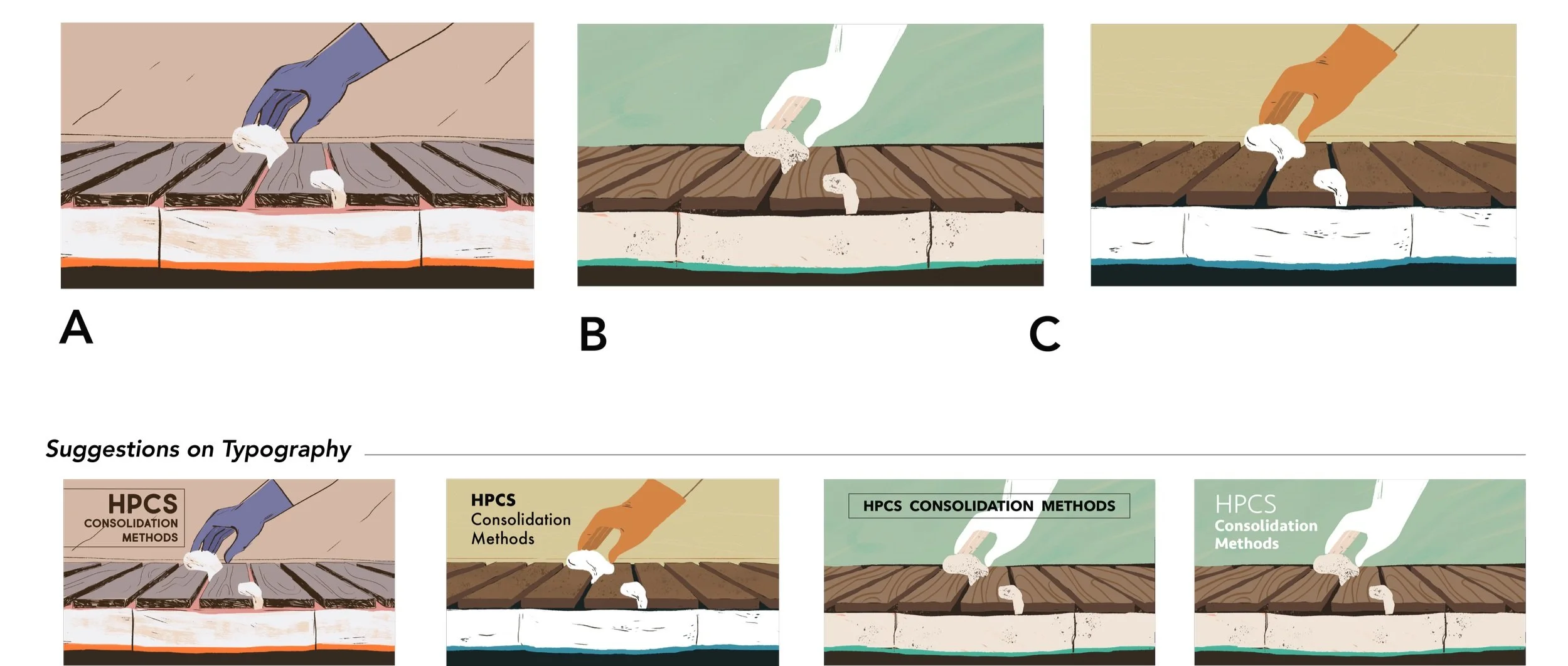 A

B

C

Suggestions on Typography

HPCS
CONSOLIDATION
METHODS

HPCS
Consolidation
Methods

HPCS CONSOLIDATION METHODS

HPCS
Consolidation
Methods