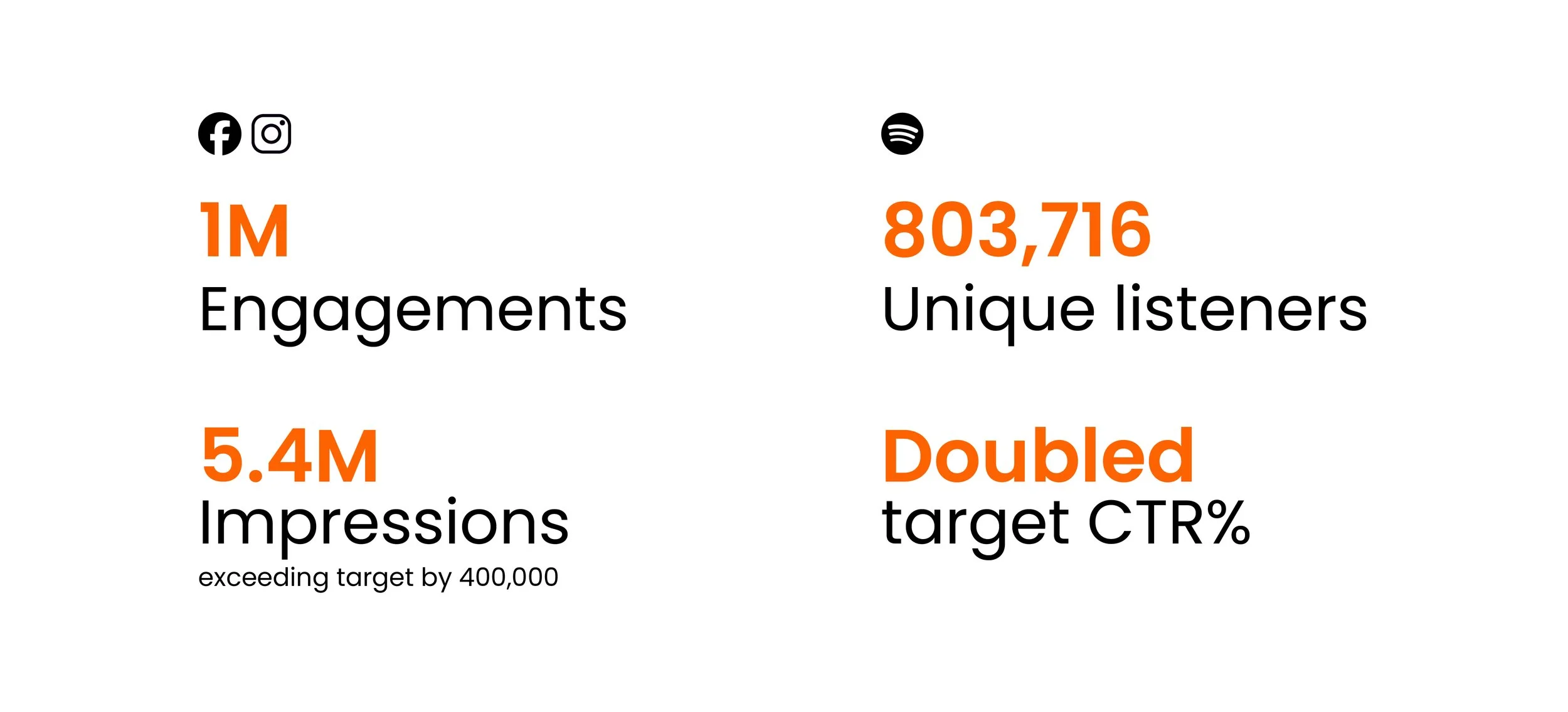 1M
Engagements

5.4M
Impressions
exceeding target by 400,000

803,716
Unique listeners

Doubled
target CTR%