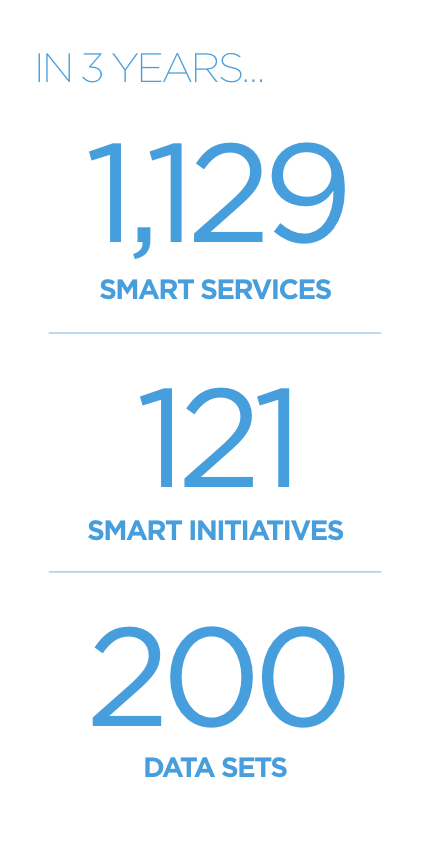 IN 3 YEARS...

1,129

SMART SERVICES

121

SMART INITIATIVES

200

DATA SETS