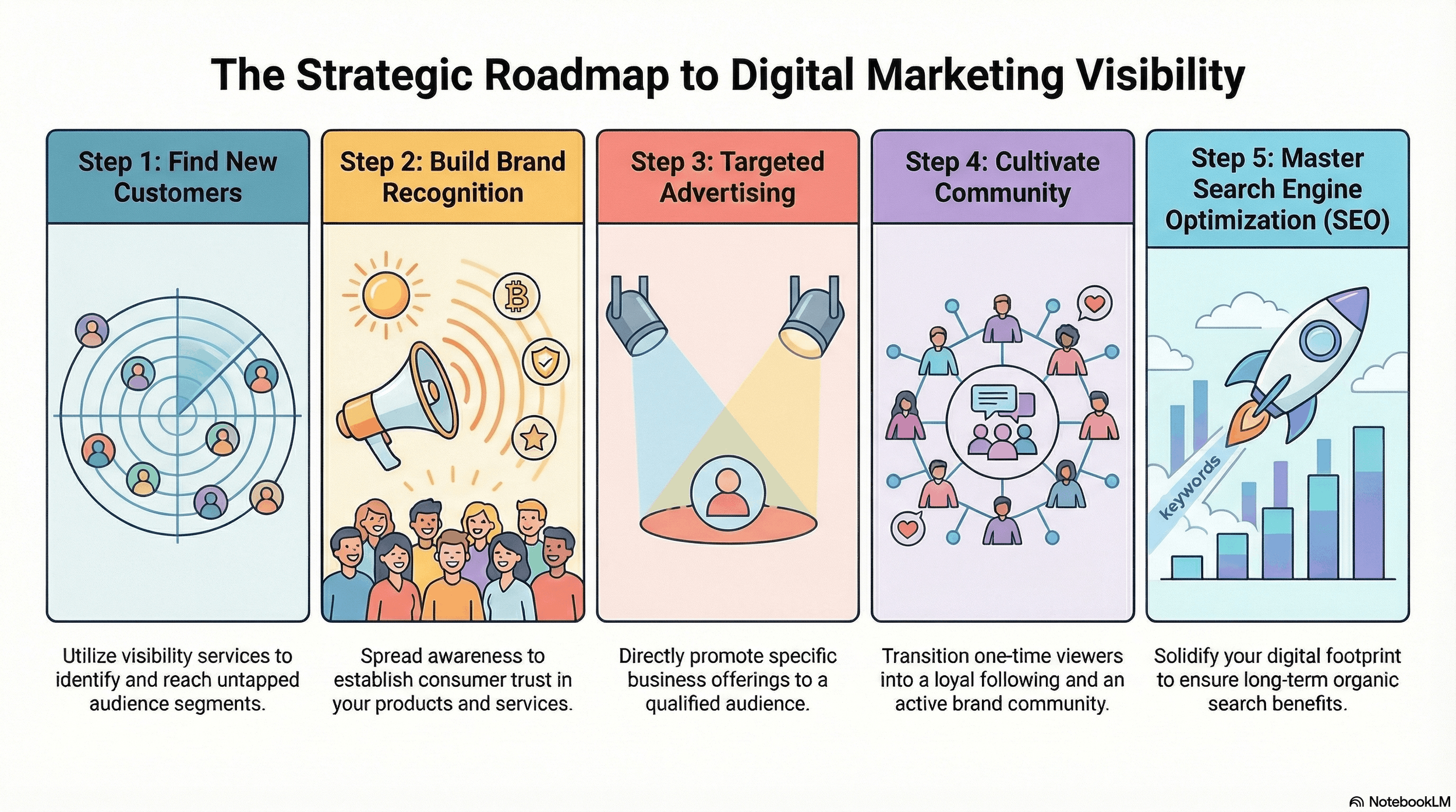 The Strategic Roadmap to Digital Marketing Visibility

Step 1: Find New Customers

Utilize visibility services to identify and reach untapped audience segments.

Step 2: Build Brand Recognition

Spread awareness to establish consumer trust in your products and services.

Step 3: Targeted Advertising

Directly promote specific business offerings to a qualified audience.

Step 4: Cultivate Community

Transition one-time viewers into a loyal following and an active brand community.

Step 5: Master Search Engine Optimization (SEO)

keywords

Solidify your digital footprint to ensure long-term organic search benefits.

NotebookLM