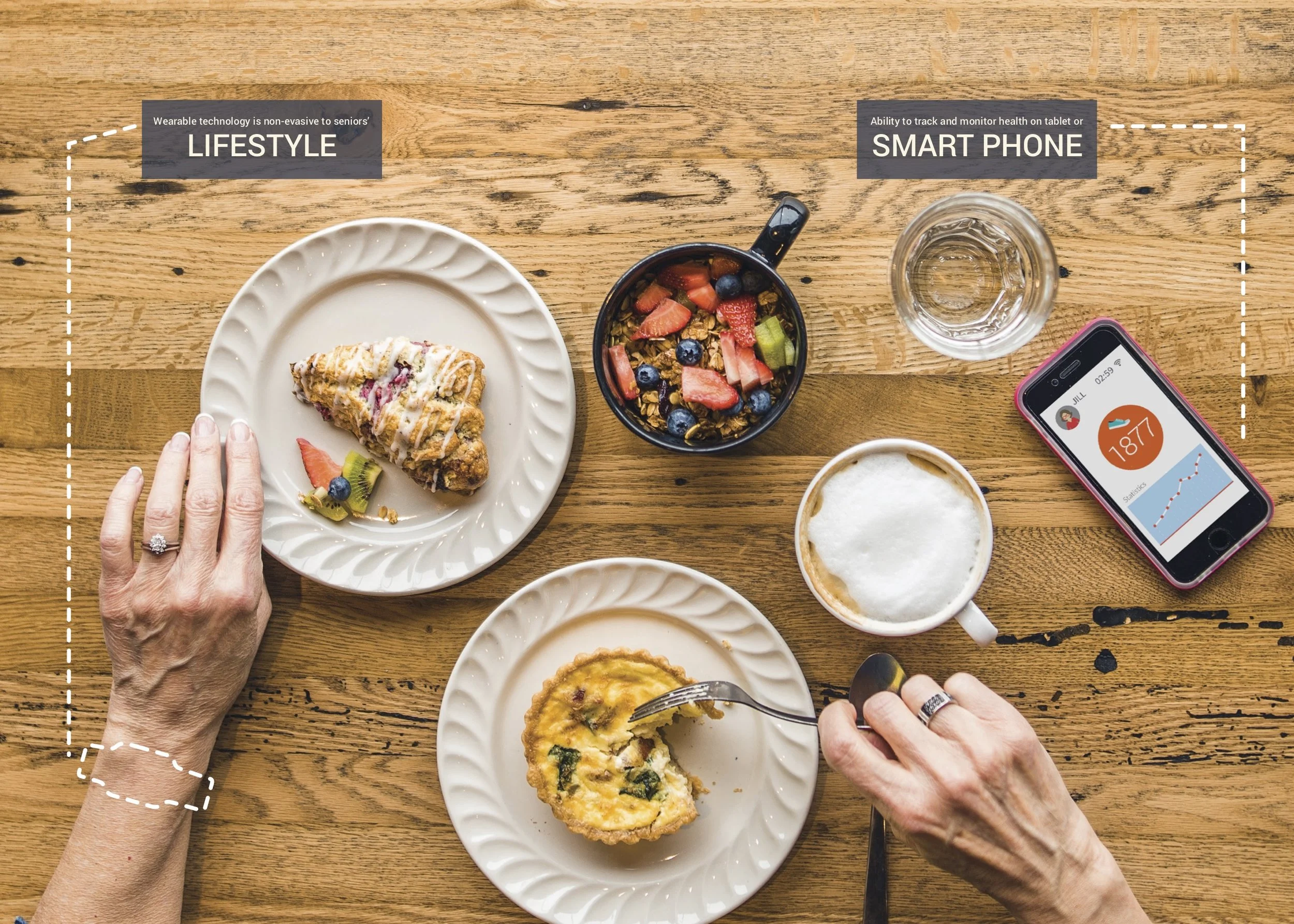 Wearable technology is non-evasive to seniors'
LIFESTYLE

Ability to track and monitor health on tablet or
SMART PHONE

JILL
02:59
1877
Statistics