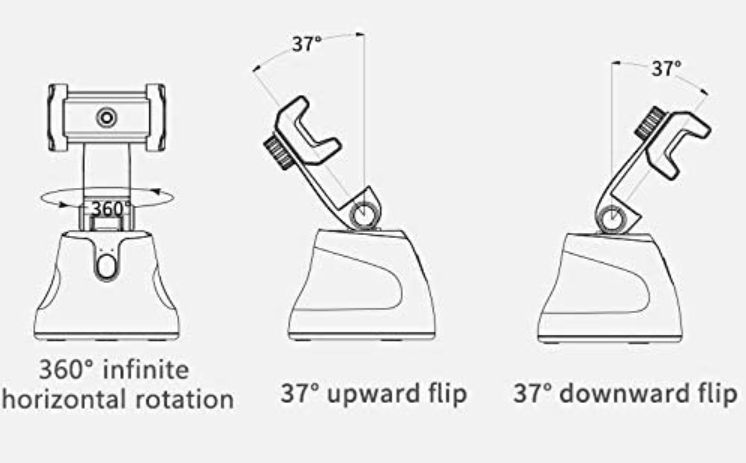 360°

360° infinite horizontal rotation

37°

37° upward flip

37°

37° downward flip