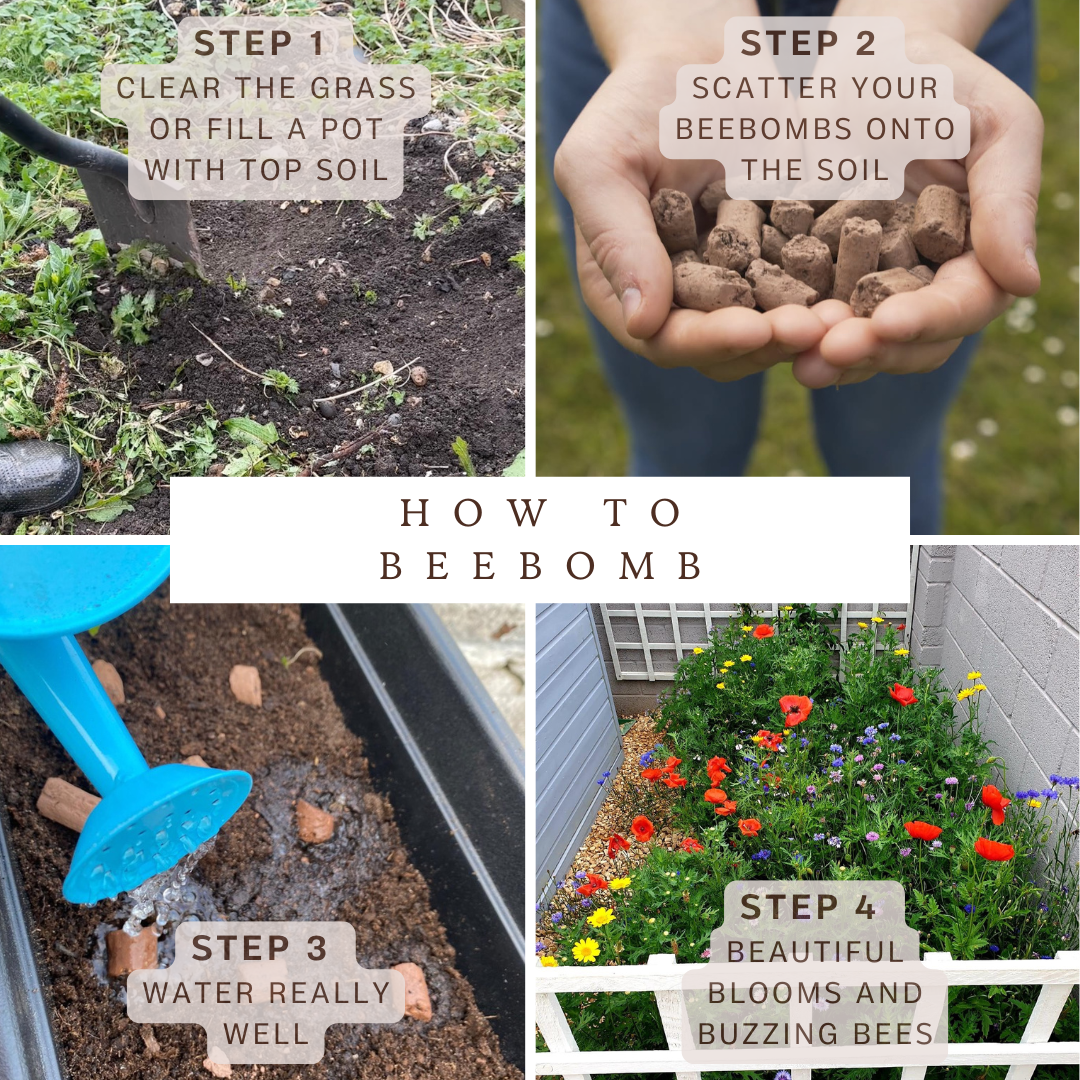 STEP 1
CLEAR THE GRASS OR FILL A POT WITH TOP SOIL

STEP 2
SCATTER YOUR BEEBOMBS ONTO THE SOIL

HOW TO BEEBOMB

STEP 3
WATER REALLY WELL

STEP 4
BEAUTIFUL BLOOMS AND BUZZING BEES