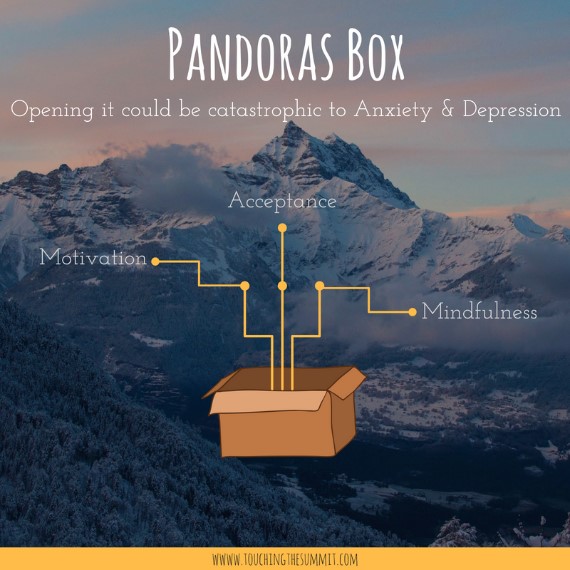 PANDORAS BOX

Opening it could be catastrophic to Anxiety & Depression

Acceptance

Motivation

Mindfulness

WWW.TOUCHINGTHESUMMIT.COM