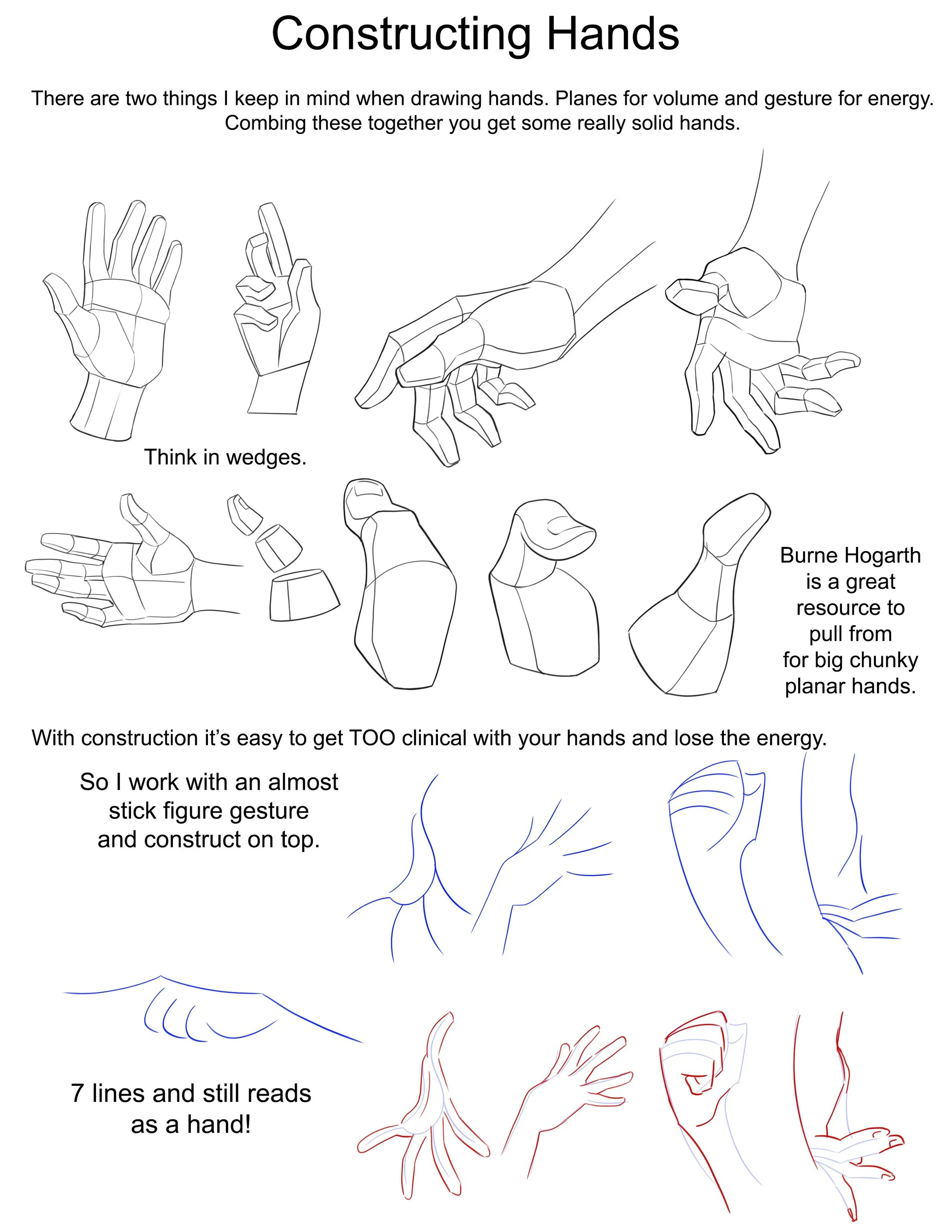 Constructing Hands

There are two things I keep in mind when drawing hands. Planes for volume and gesture for energy. Combing these together you get some really solid hands.

Think in wedges.

Burne Hogarth is a great resource to pull from for big chunky planar hands.

With construction it's easy to get TOO clinical with your hands and lose the energy.

So I work with an almost stick figure gesture and construct on top.

7 lines and still reads as a hand!