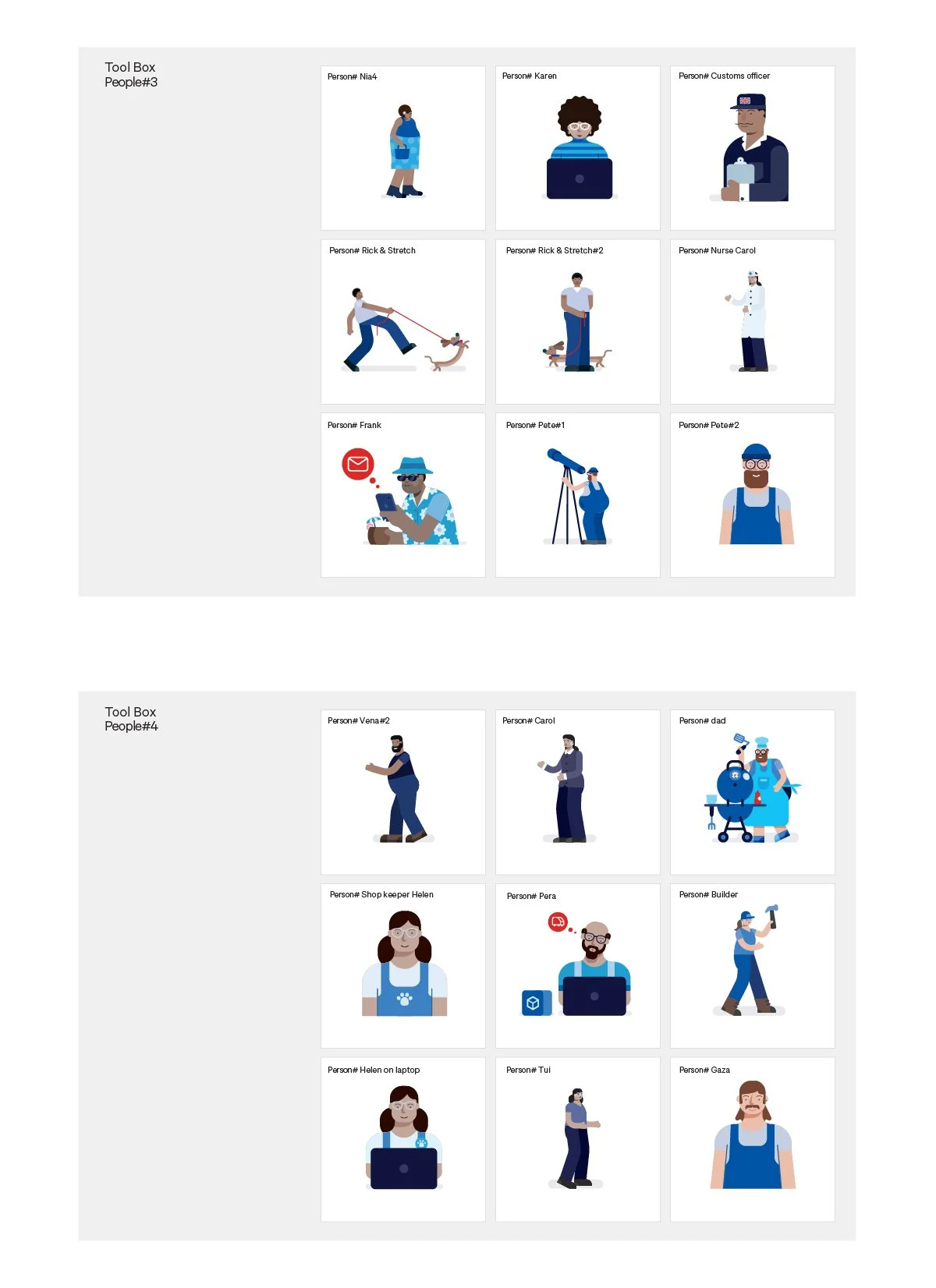 Tool Box
People#3

Person# Nia4

Person# Karen

Person# Customs officer

Person# Rick & Stretch

Person# Rick & Stretch#2

Person# Nurse Carol

Person# Frank

Person# Pete#1

Person# Pete#2

Tool Box
People#4

Person# Vena#2

Person# Carol

Person# dad

Person# Shop keeper Helen

Person# Pera

Person# Builder

Person# Helen on laptop

Person# Tui

Person# Gaza