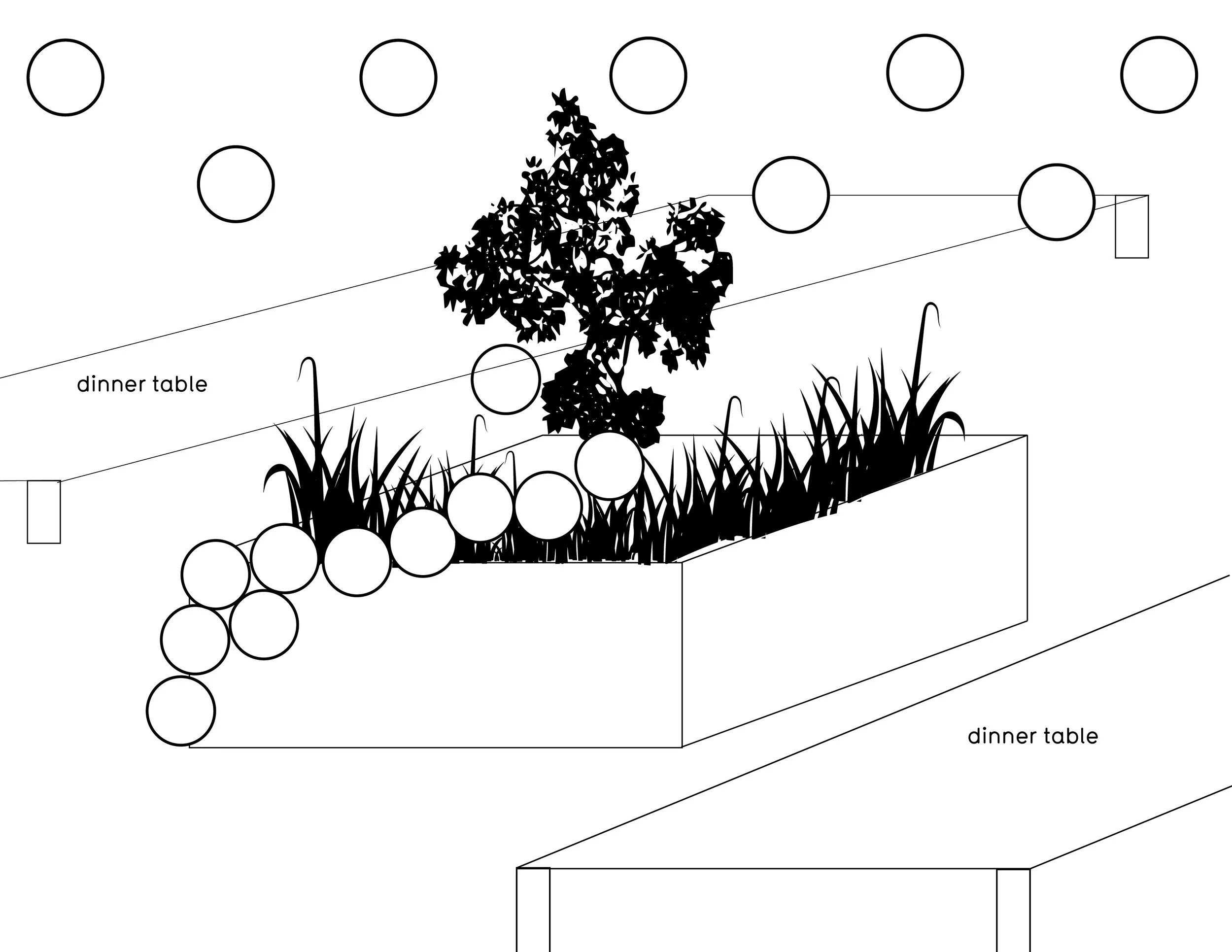 dinner table

dinner table