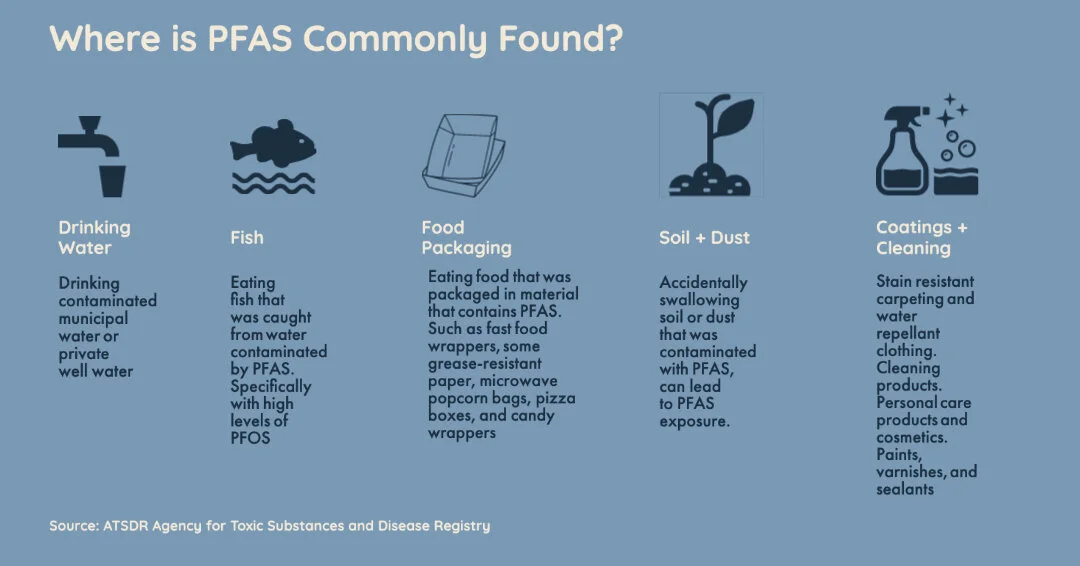 Where is PFAS Commonly Found?

Drinking Water

Drinking contaminated municipal water or private well water

Fish

Eating fish that was caught from water contaminated by PFAS. Specifically with high levels of PFOS

Food Packaging

Eating food that was packaged in material that contains PFAS. Such as fast food wrappers, some grease-resistant paper, microwave popcorn bags, pizza boxes, and candy wrappers

Soil + Dust

Accidentally swallowing soil or dust that was contaminated with PFAS, can lead to PFAS exposure.

Coatings + Cleaning

Stain resistant carpeting and water repellant clothing. Cleaning products. Personal care products and cosmetics. Paints, varnishes, and sealants

Source: ATSDR Agency for Toxic Substances and Disease Registry