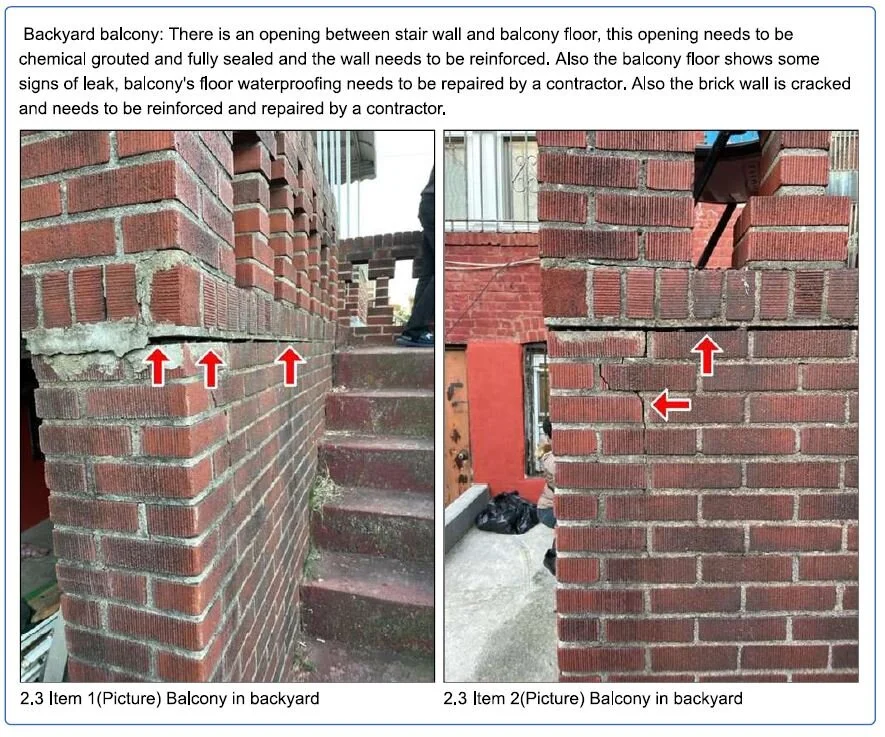 Backyard balcony: There is an opening between stair wall and balcony floor, this opening needs to be chemical grouted and fully sealed and the wall needs to be reinforced. Also the balcony floor shows some signs of leak, balcony's floor waterproofing needs to be repaired by a contractor. Also the brick wall is cracked and needs to be reinforced and repaired by a contractor.

2.3 Item 1(Picture) Balcony in backyard

2.3 Item 2(Picture) Balcony in backyard