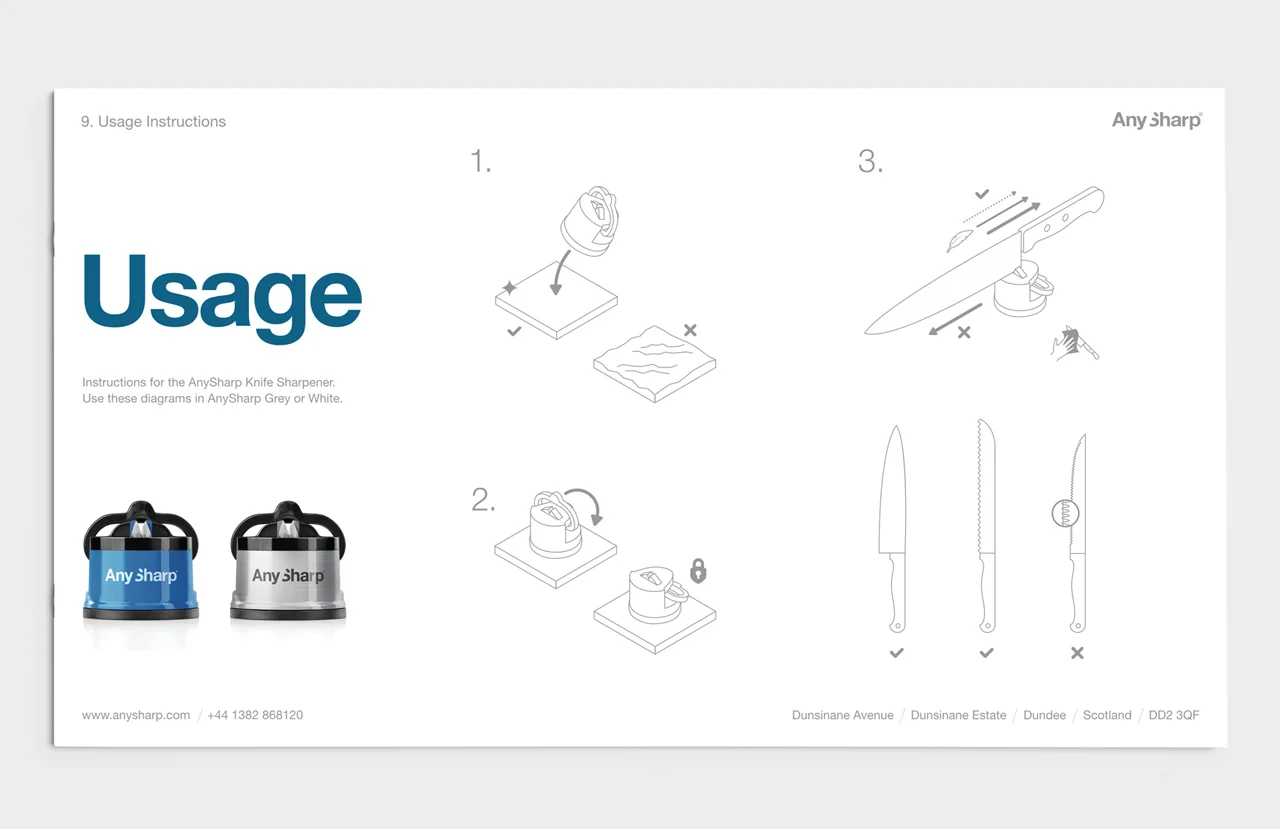 9. Usage Instructions

AnySharp®

Usage

Instructions for the AnySharp Knife Sharpener.
Use these diagrams in AnySharp Grey or White.

AnySharp

AnySharp

1.

2.

3.

www.anysharp.com / +44 1382 868120

Dunsinane Avenue / Dunsinane Estate / Dundee / Scotland / DD2 3QF