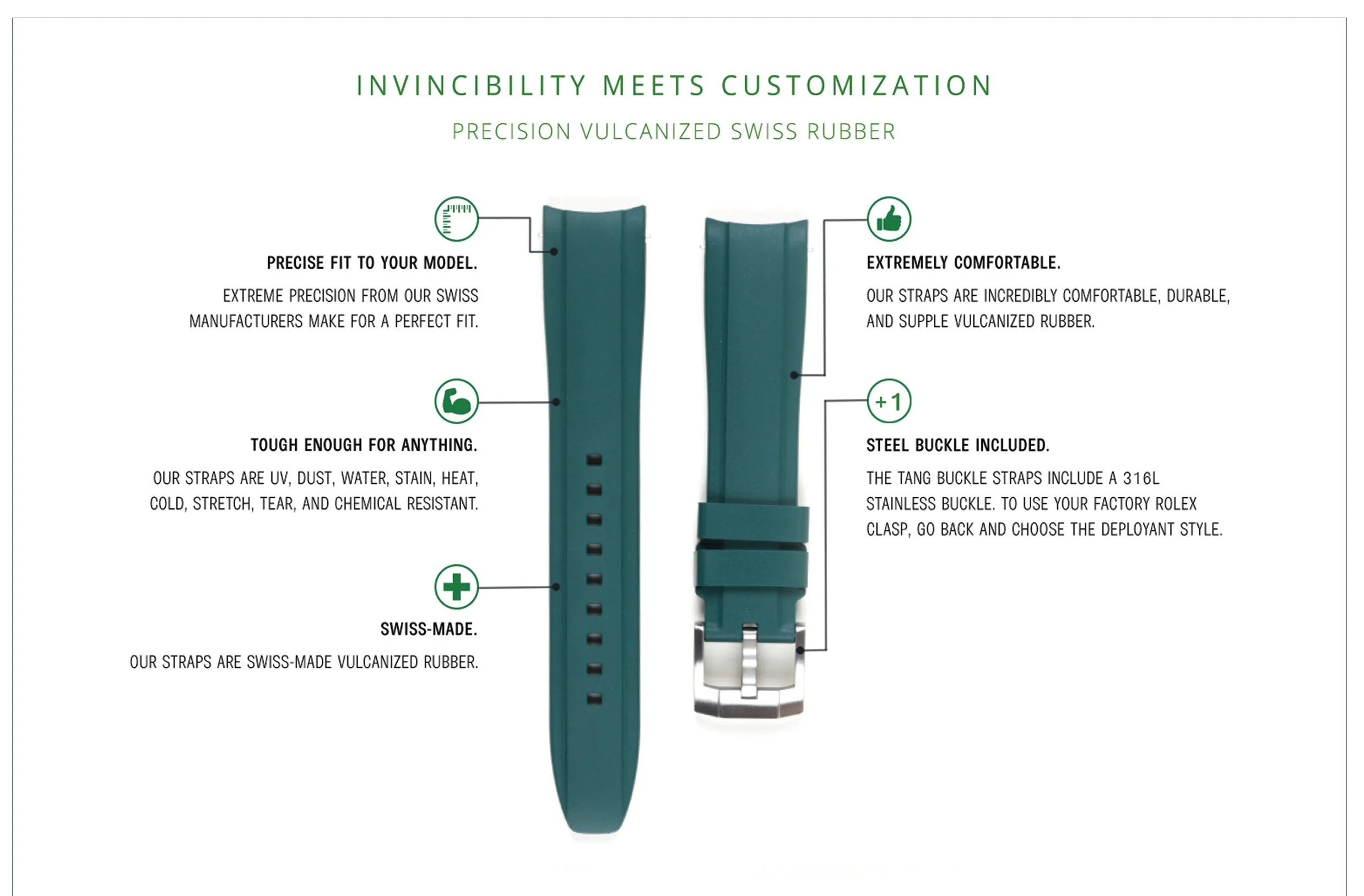 INVINCIBILITY MEETS CUSTOMIZATION

PRECISION VULCANIZED SWISS RUBBER

PRECISE FIT TO YOUR MODEL.

EXTREME PRECISION FROM OUR SWISS MANUFACTURERS MAKE FOR A PERFECT FIT.

TOUGH ENOUGH FOR ANYTHING.

OUR STRAPS ARE UV, DUST, WATER, STAIN, HEAT, COLD, STRETCH, TEAR, AND CHEMICAL RESISTANT.

SWISS-MADE.

OUR STRAPS ARE SWISS-MADE VULCANIZED RUBBER.

EXTREMELY COMFORTABLE.

OUR STRAPS ARE INCREDIBLY COMFORTABLE, DURABLE, AND SUPPLE VULCANIZED RUBBER.

+1

STEEL BUCKLE INCLUDED.

THE TANG BUCKLE STRAPS INCLUDE A 316L STAINLESS BUCKLE. TO USE YOUR FACTORY ROLEX CLASP, GO BACK AND CHOOSE THE DEPLOYANT STYLE.