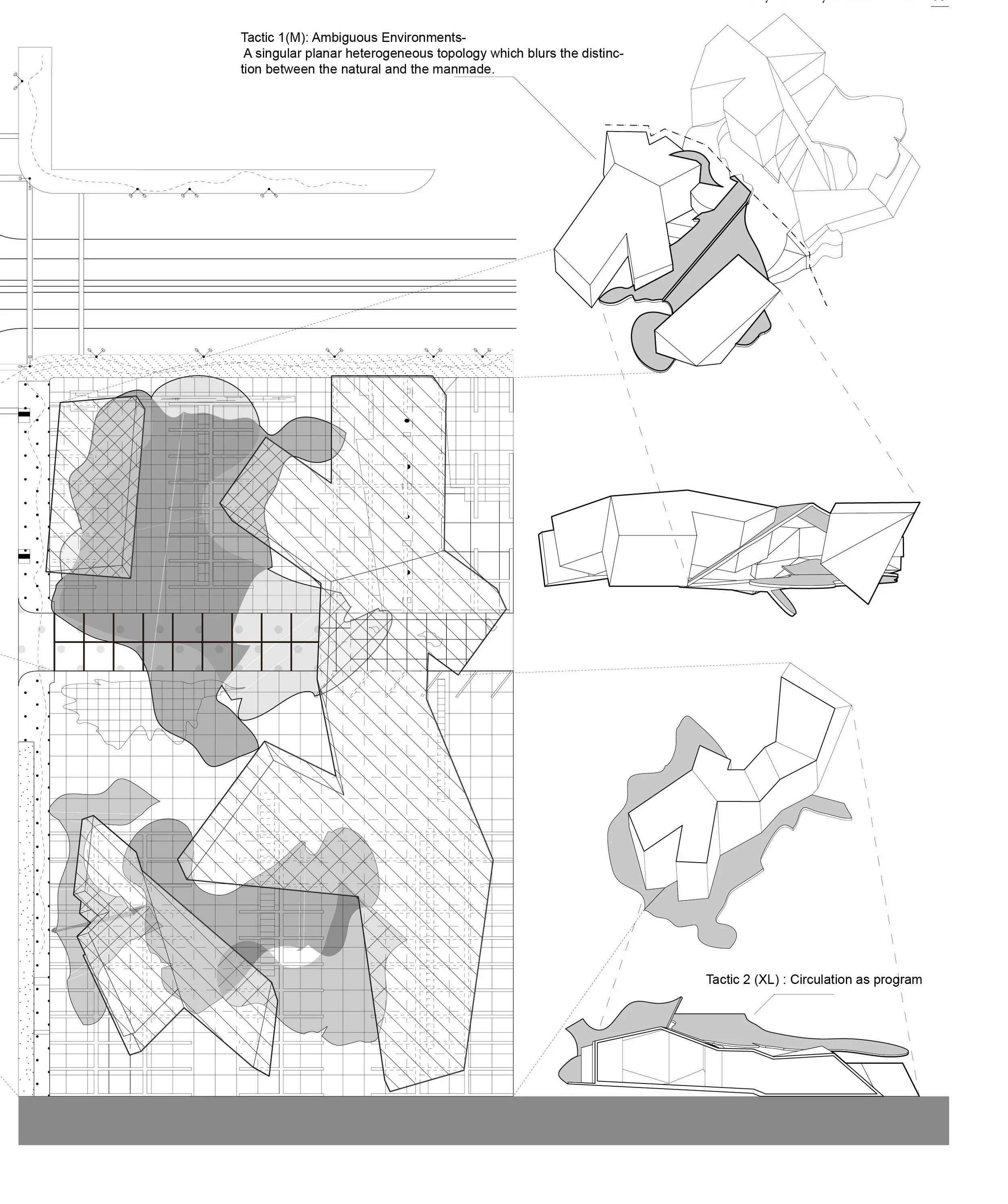 Tactic 1(M): Ambiguous Environments-
A singular planar heterogeneous topology which blurs the distinction between the natural and the manmade.

Tactic 2 (XL) : Circulation as program