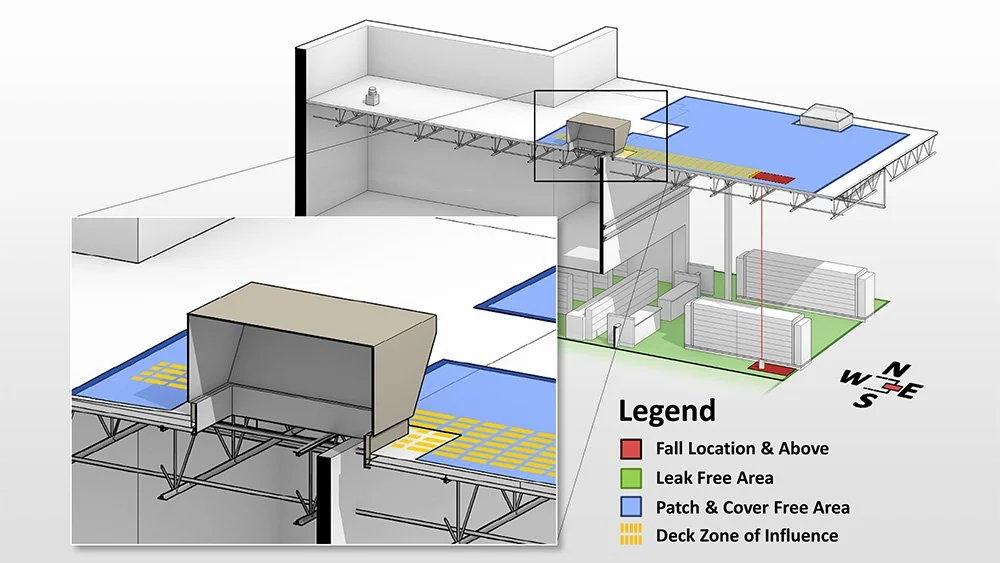 N
W E
S

Legend
Fall Location & Above
Leak Free Area
Patch & Cover Free Area
Deck Zone of Influence