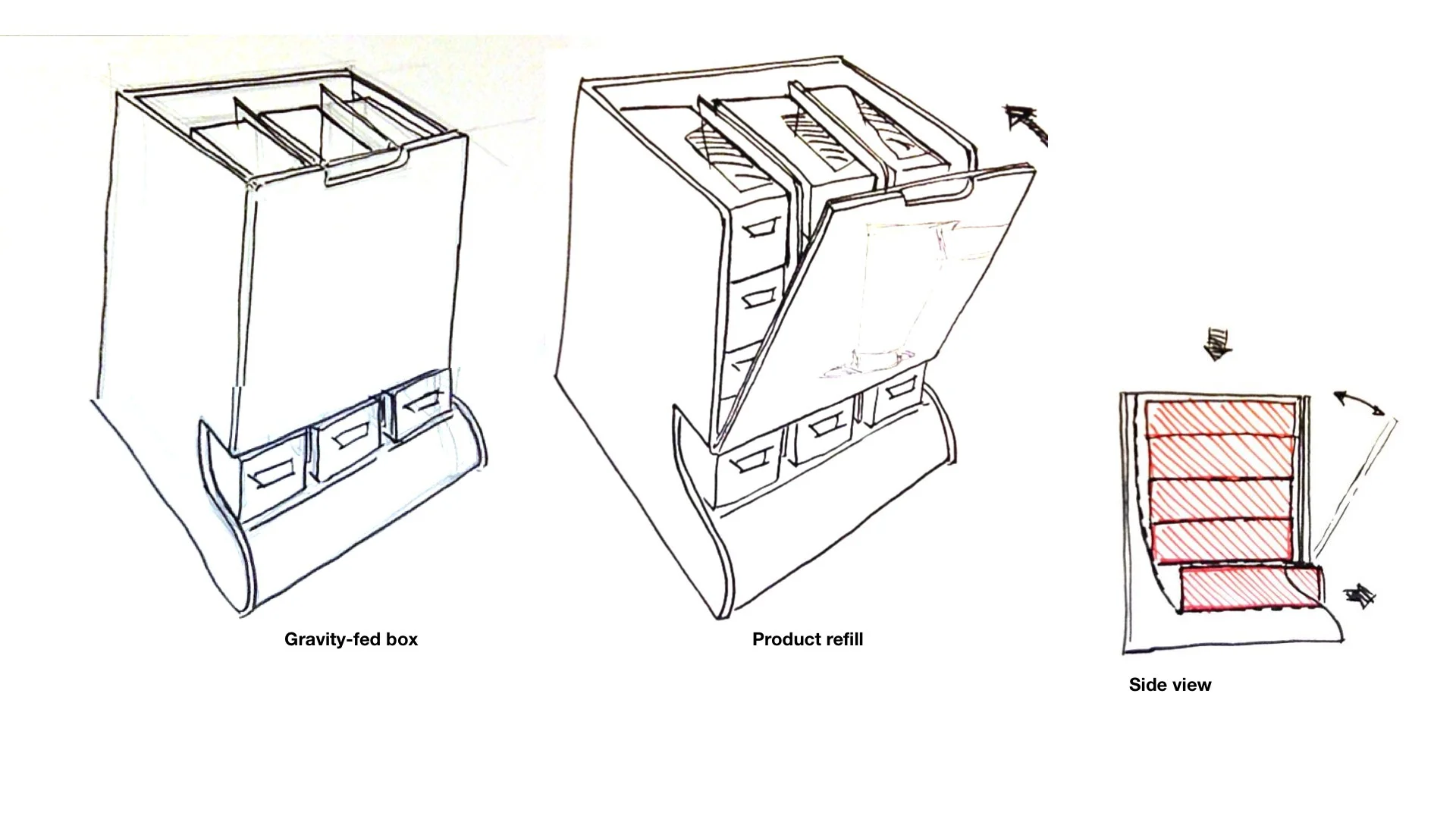 Gravity-fed box

Product refill

Side view