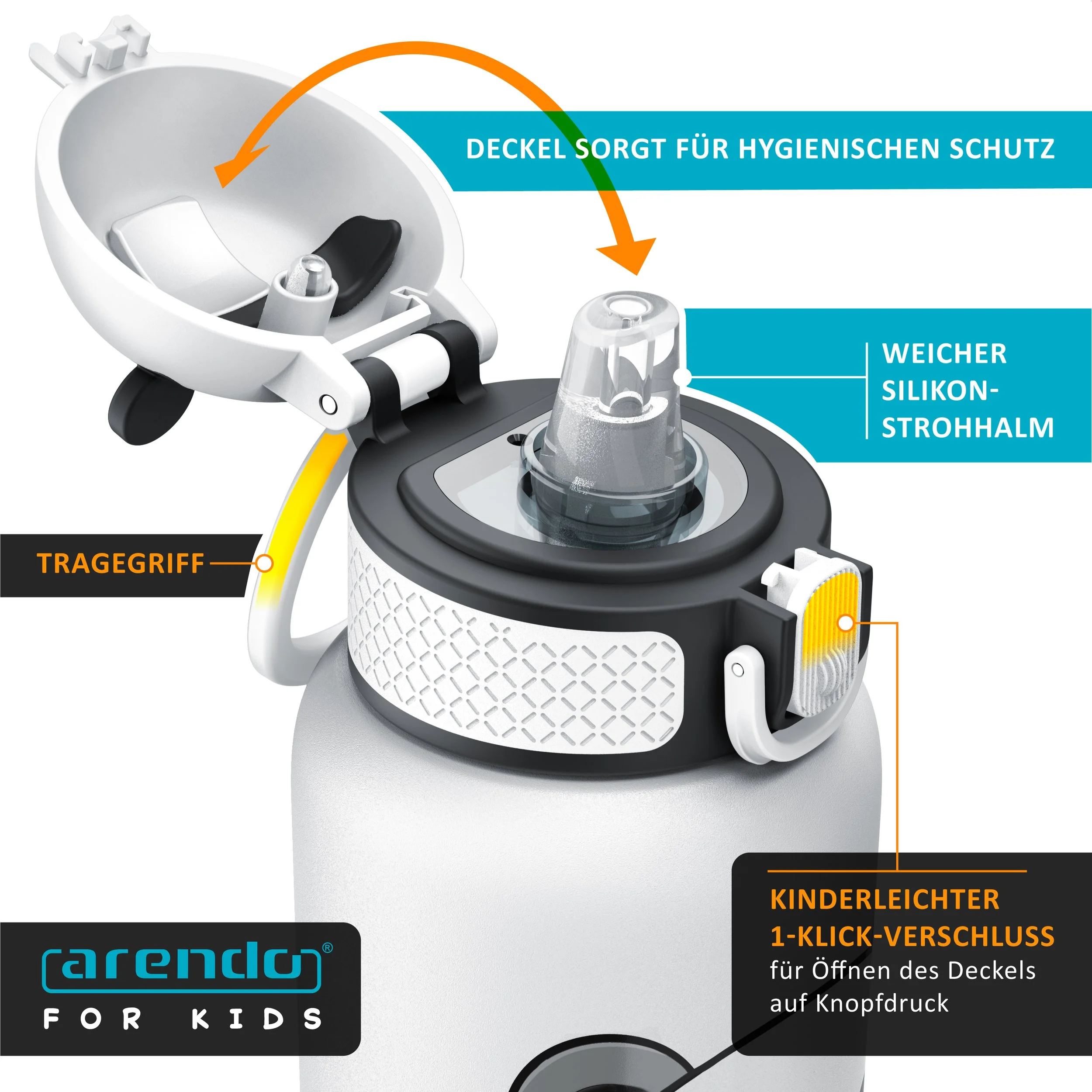 DECKEL SORGT FÜR HYGIENISCHEN SCHUTZ

WEICHER SILIKON-STROHHALM

TRAGEGRIFF

KINDERLEICHTER 1-KLICK-VERSCHLUSS
für Öffnen des Deckels auf Knopfdruck

arendo®
FOR KIDS