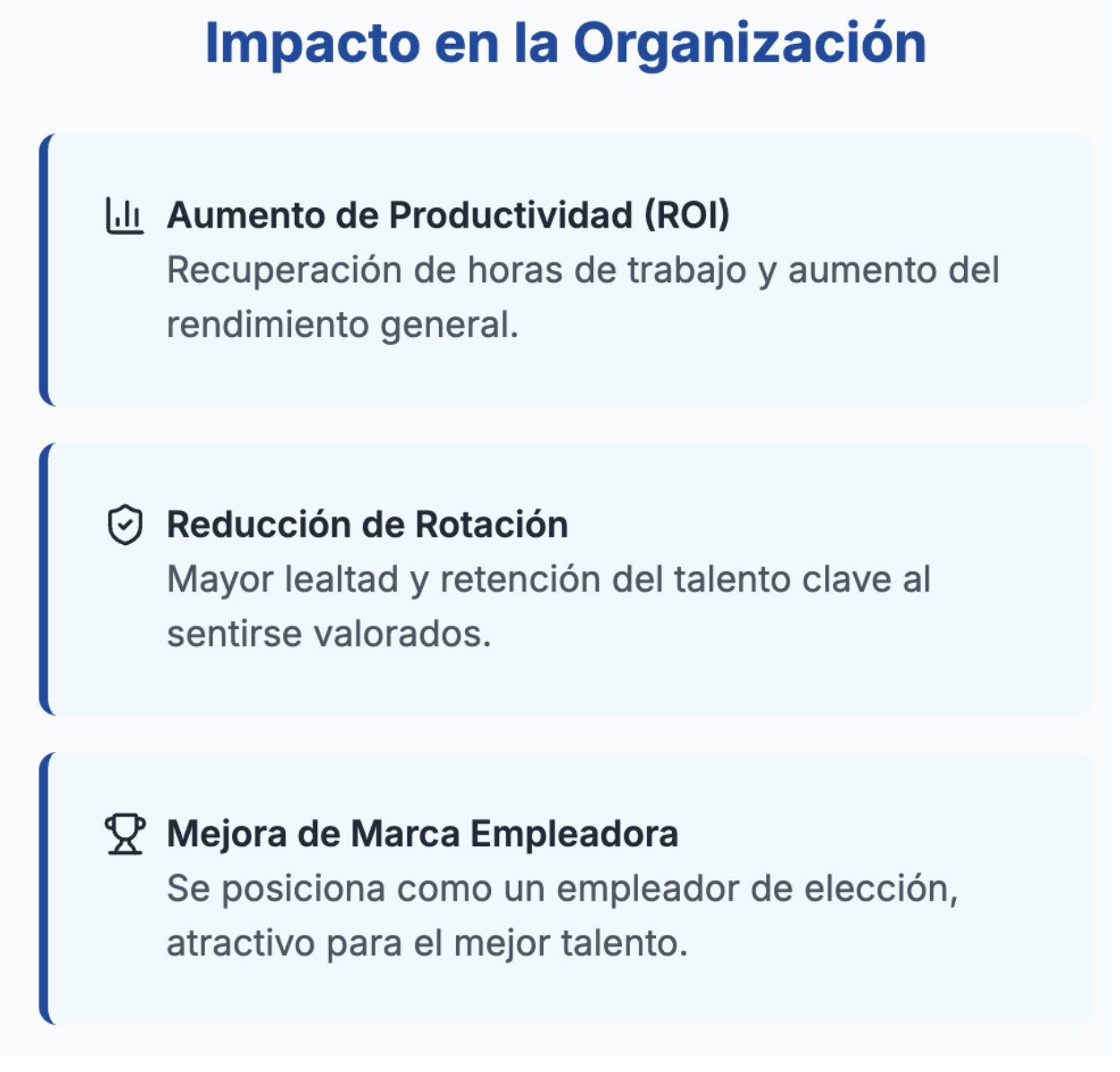 Impacto en la Organización

Aumento de Productividad (ROI)
Recuperación de horas de trabajo y aumento del rendimiento general.

Reducción de Rotación
Mayor lealtad y retención del talento clave al sentirse valorados.

Mejora de Marca Empleadora
Se posiciona como un empleador de elección, atractivo para el mejor talento.