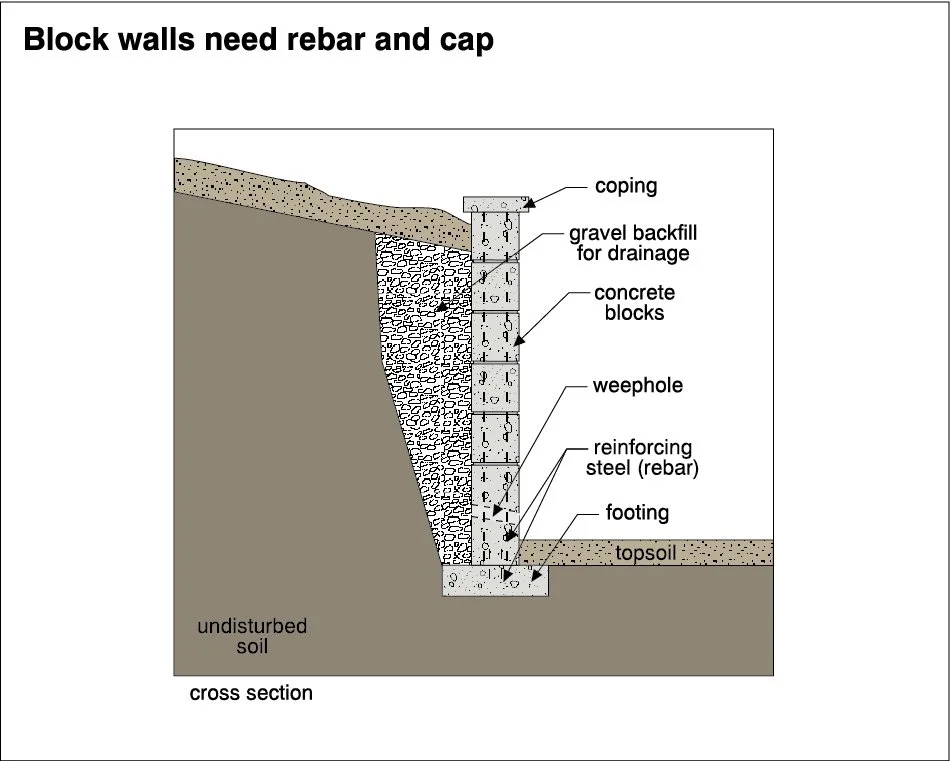 Block walls need rebar and cap

coping

gravel backfill for drainage

concrete blocks

weephole

reinforcing steel (rebar)

footing

topsoil

undisturbed soil

cross section