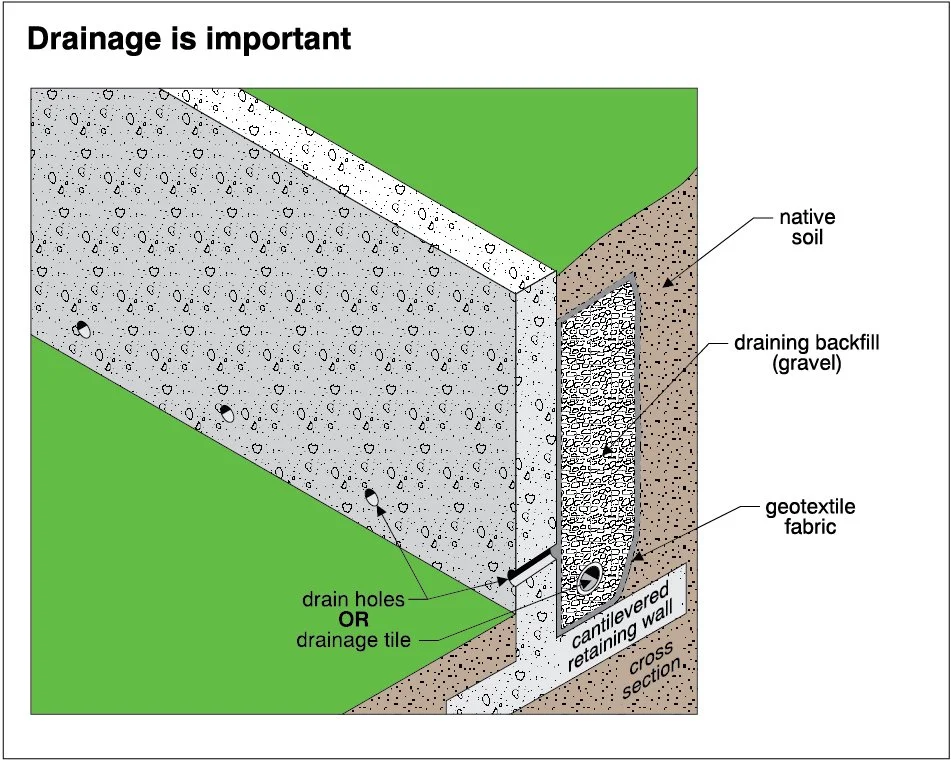 Drainage is important

native soil

draining backfill (gravel)

geotextile fabric

drain holes
OR
drainage tile

cantilevered retaining wall

cross section