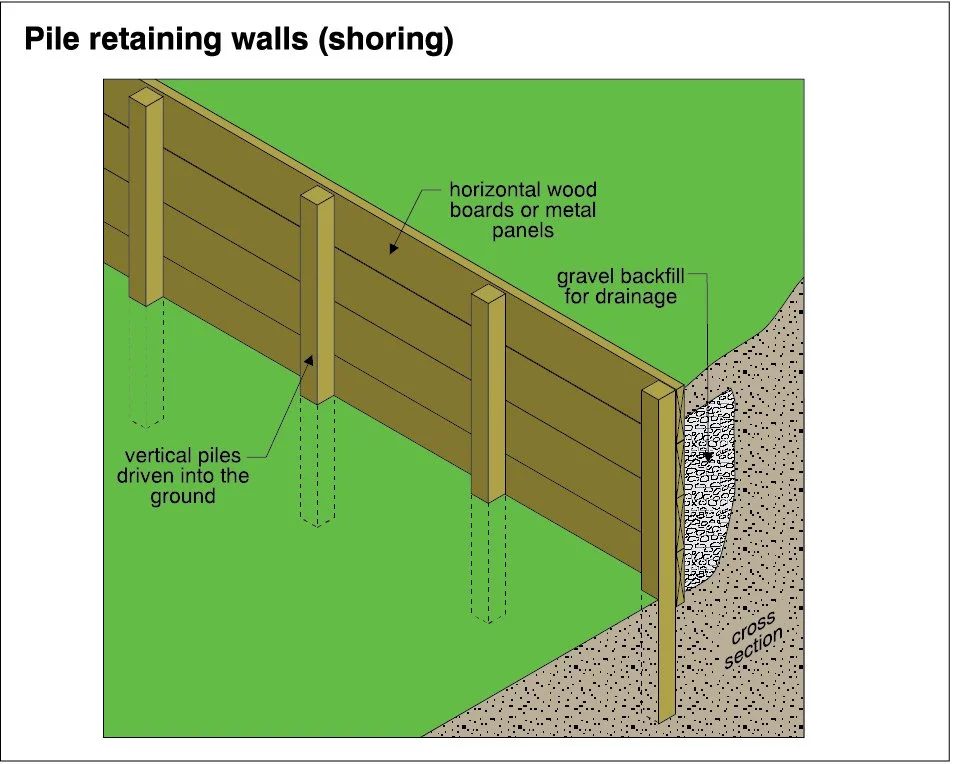 Pile retaining walls (shoring)

horizontal wood boards or metal panels

gravel backfill for drainage

vertical piles driven into the ground

cross section