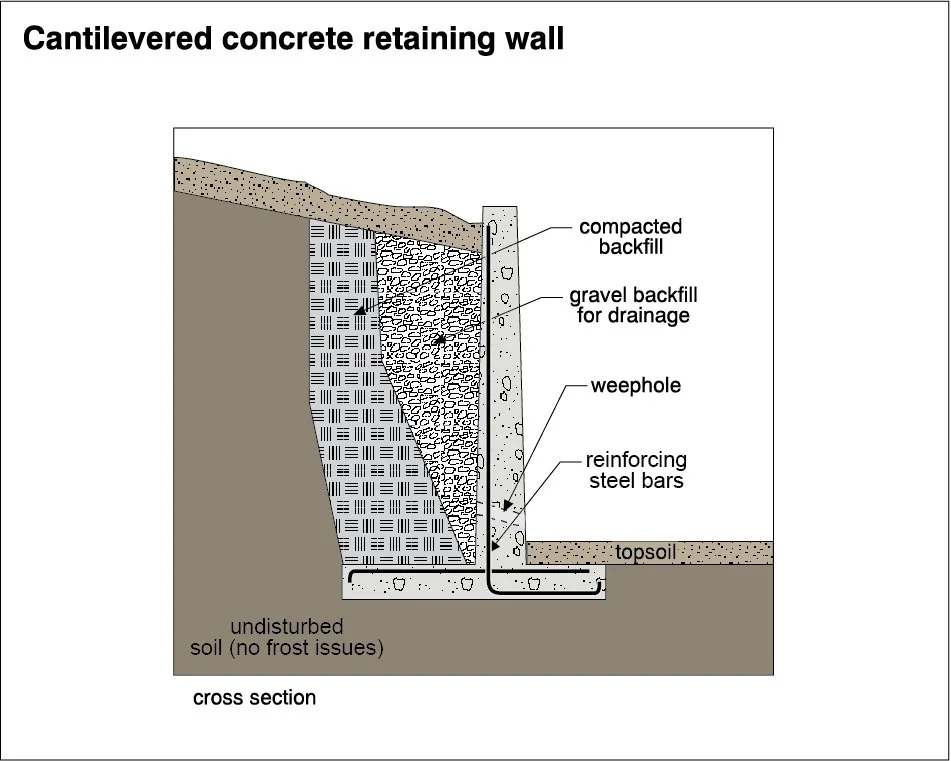 Cantilevered concrete retaining wall

compacted backfill

gravel backfill for drainage

weephole

reinforcing steel bars

topsoil

undisturbed soil (no frost issues)

cross section