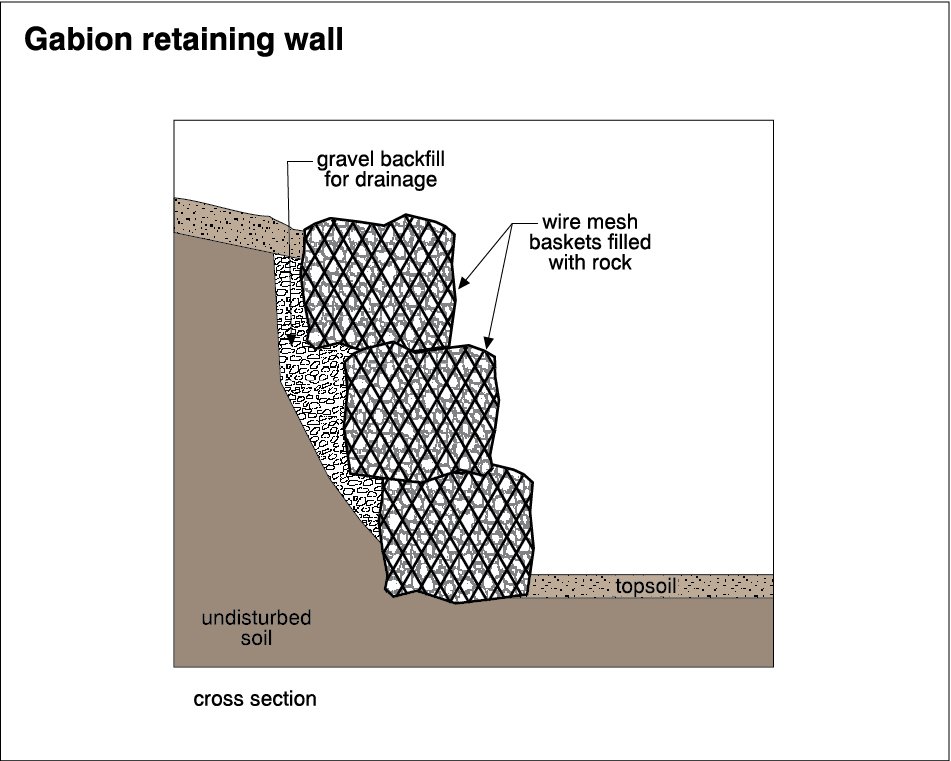 Gabion retaining wall

gravel backfill for drainage

wire mesh baskets filled with rock

topsoil

undisturbed soil

cross section