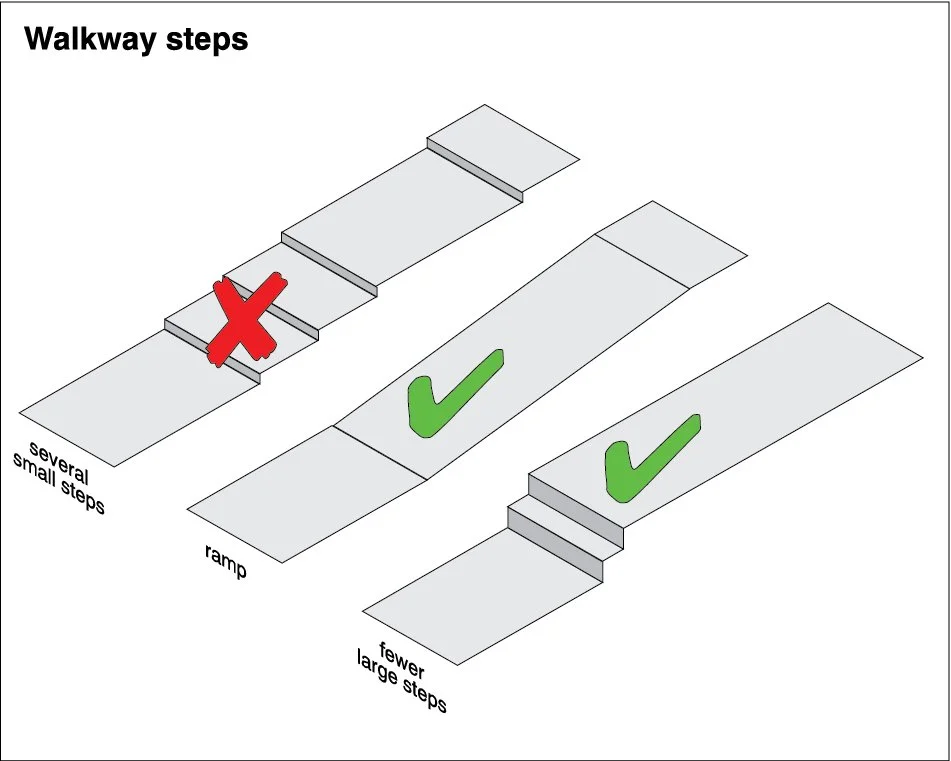 Walkway steps

several small steps

ramp

fewer large steps