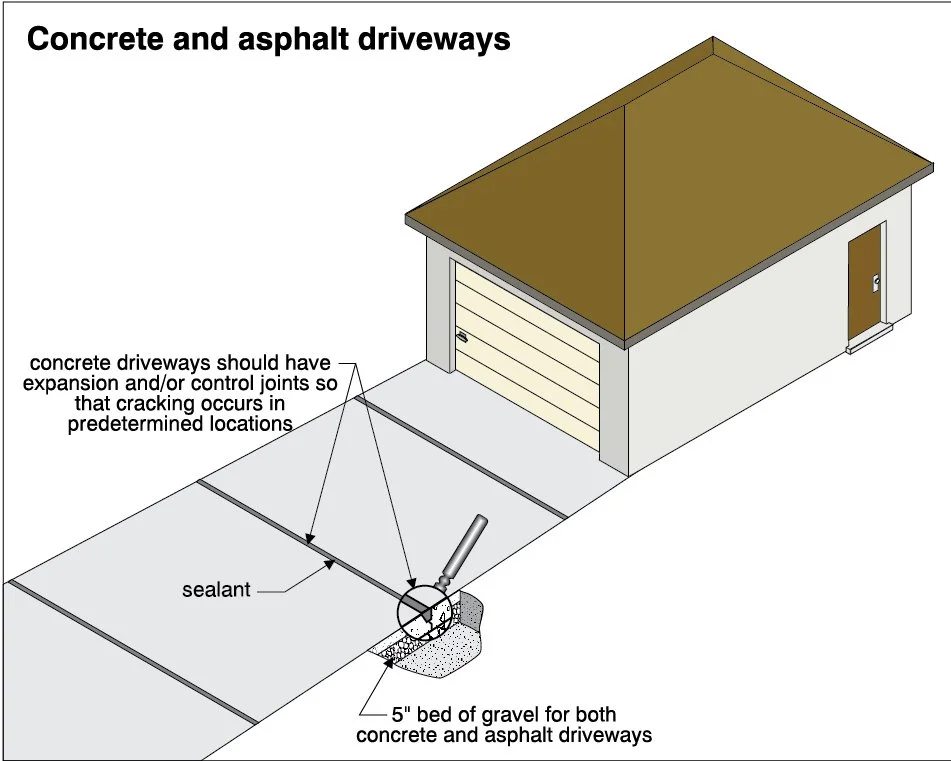 Concrete and asphalt driveways

concrete driveways should have expansion and/or control joints so that cracking occurs in predetermined locations

sealant

5" bed of gravel for both concrete and asphalt driveways