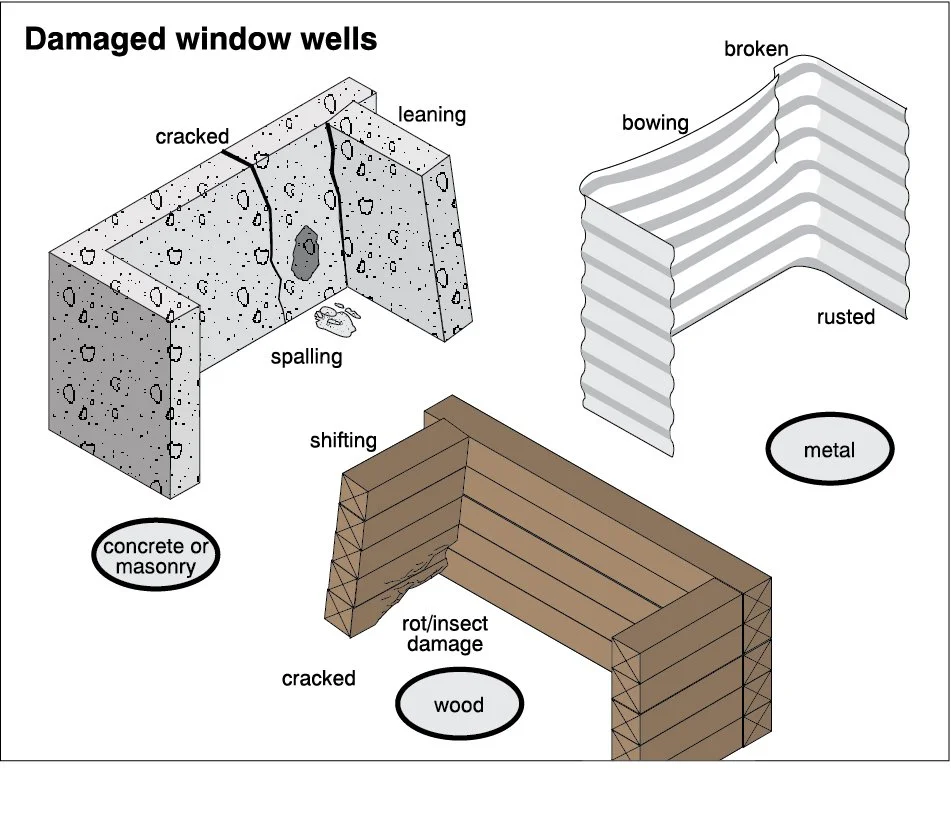 Damaged window wells

cracked

leaning

spalling

concrete or masonry

broken

bowing

rusted

metal

shifting

rot/insect damage

cracked

wood