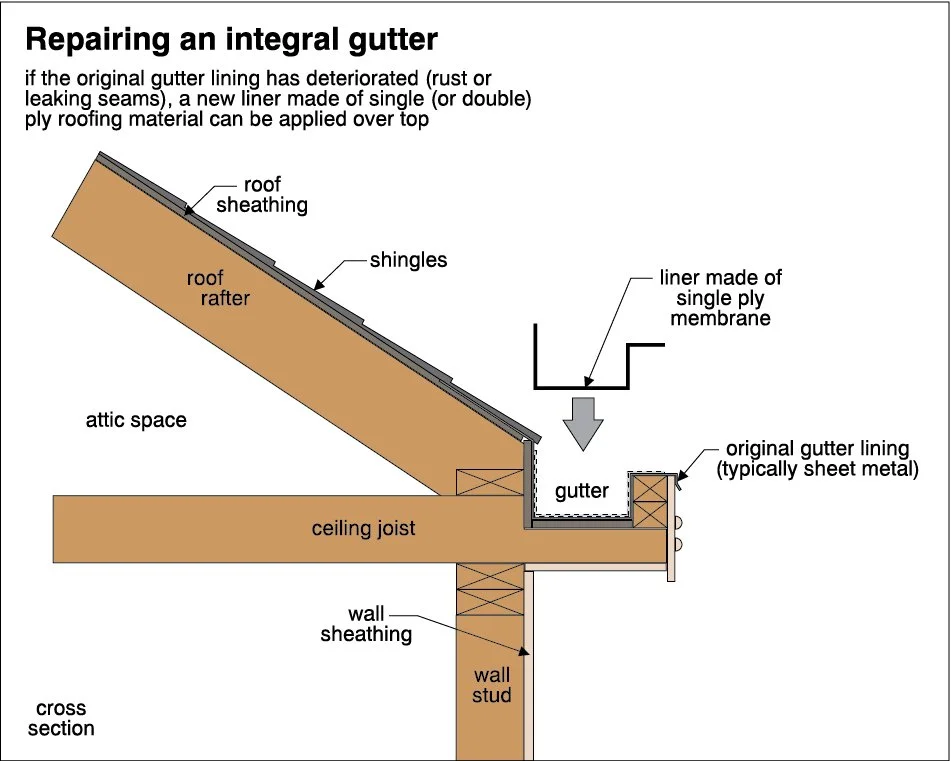 Repairing an integral gutter

if the original gutter lining has deteriorated (rust or leaking seams), a new liner made of single (or double) ply roofing material can be applied over top

roof sheathing

shingles

roof rafter

liner made of single ply membrane

attic space

original gutter lining (typically sheet metal)

gutter

ceiling joist

wall sheathing

wall stud

cross section