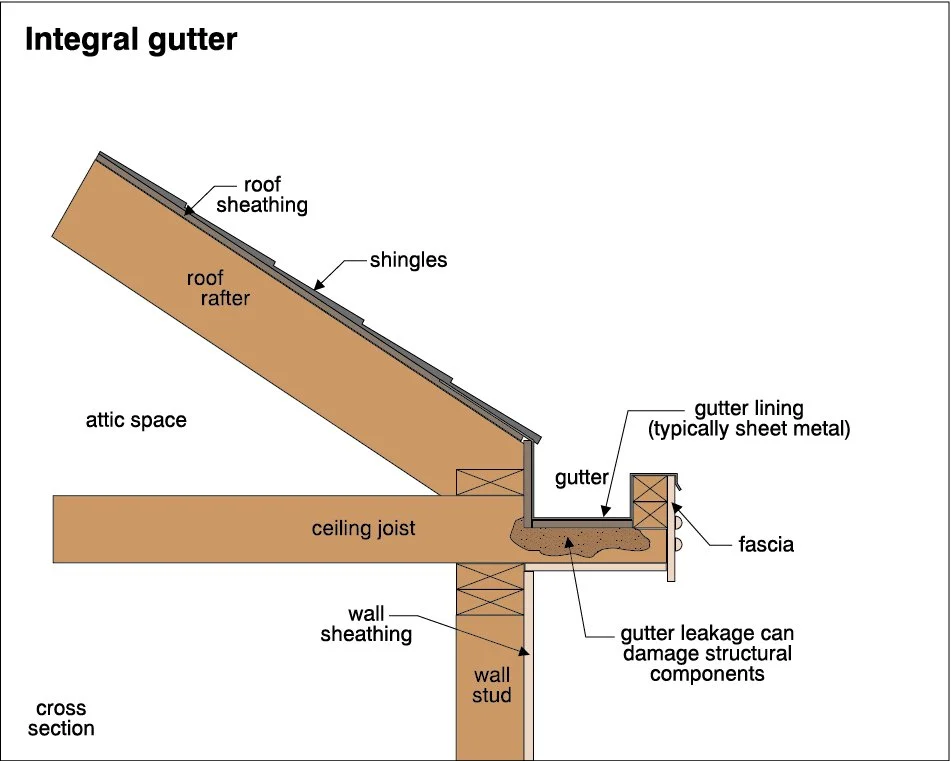 Integral gutter

roof sheathing

shingles

roof rafter

attic space

gutter lining (typically sheet metal)

gutter

ceiling joist

fascia

wall sheathing

gutter leakage can damage structural components

wall stud

cross section