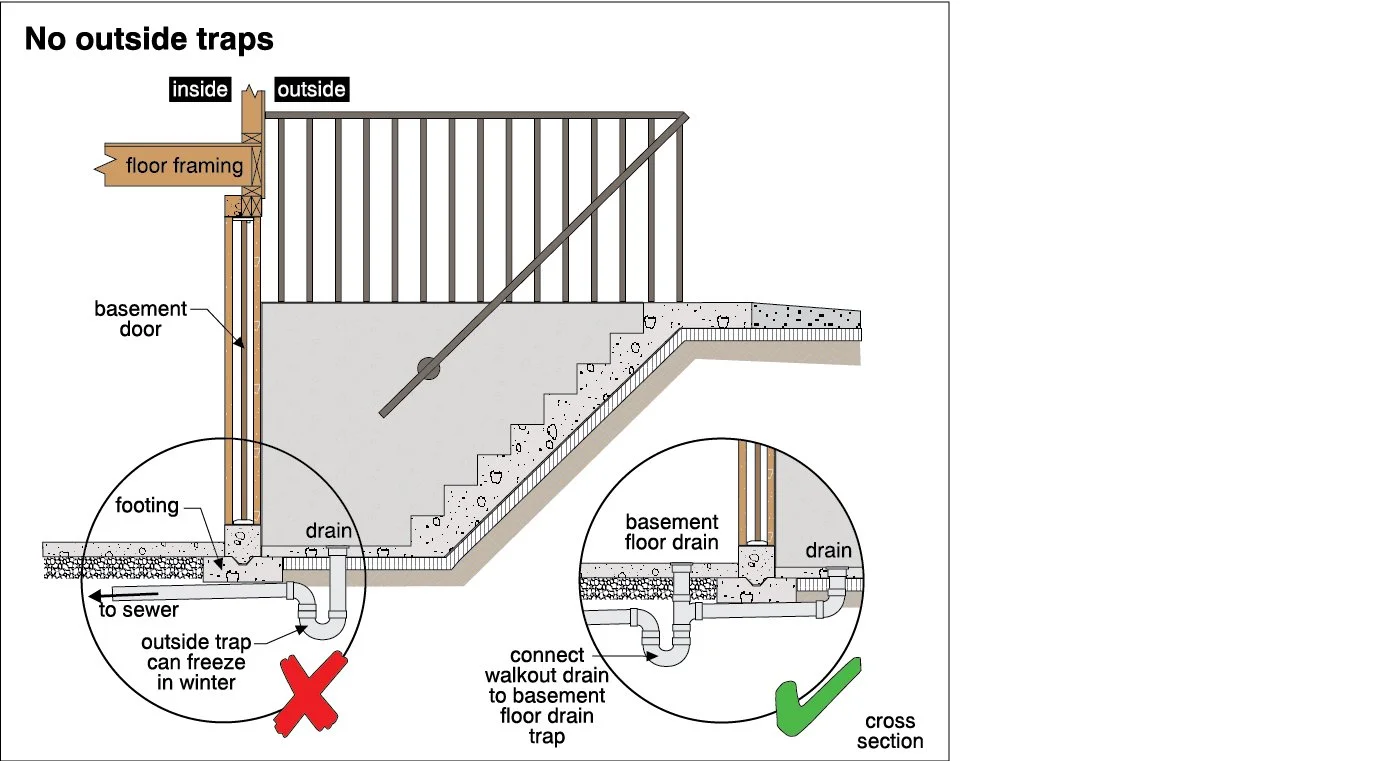 No outside traps

inside

outside

floor framing

basement door

footing

drain

to sewer

outside trap can freeze in winter

basement floor drain

drain

connect walkout drain to basement floor drain trap

cross section