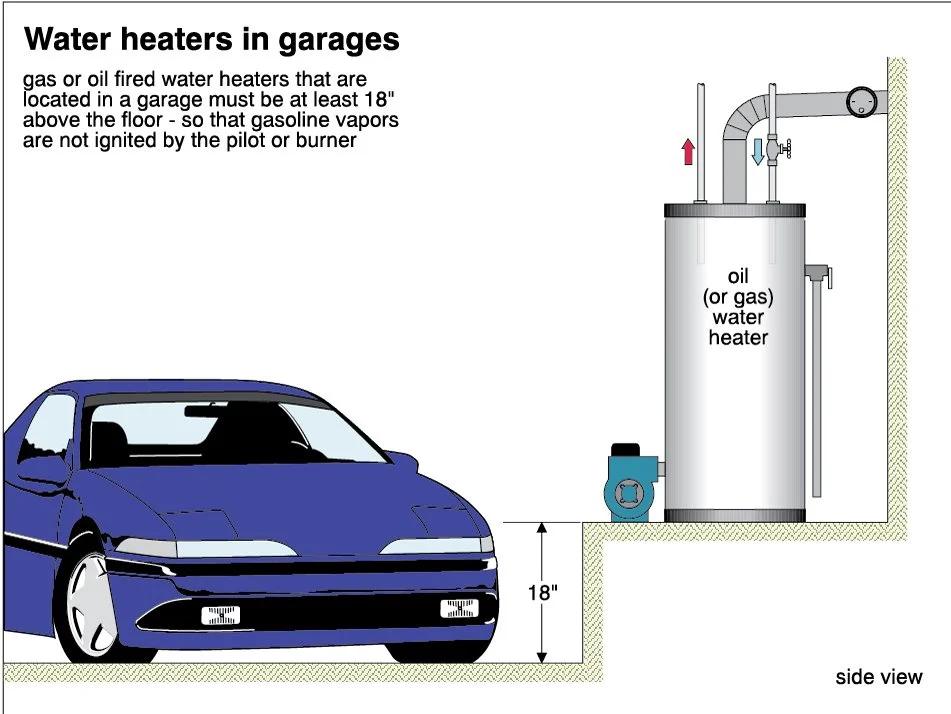 Water heaters in garages

gas or oil fired water heaters that are located in a garage must be at least 18" above the floor - so that gasoline vapors are not ignited by the pilot or burner

oil
(or gas)
water
heater

18"

side view