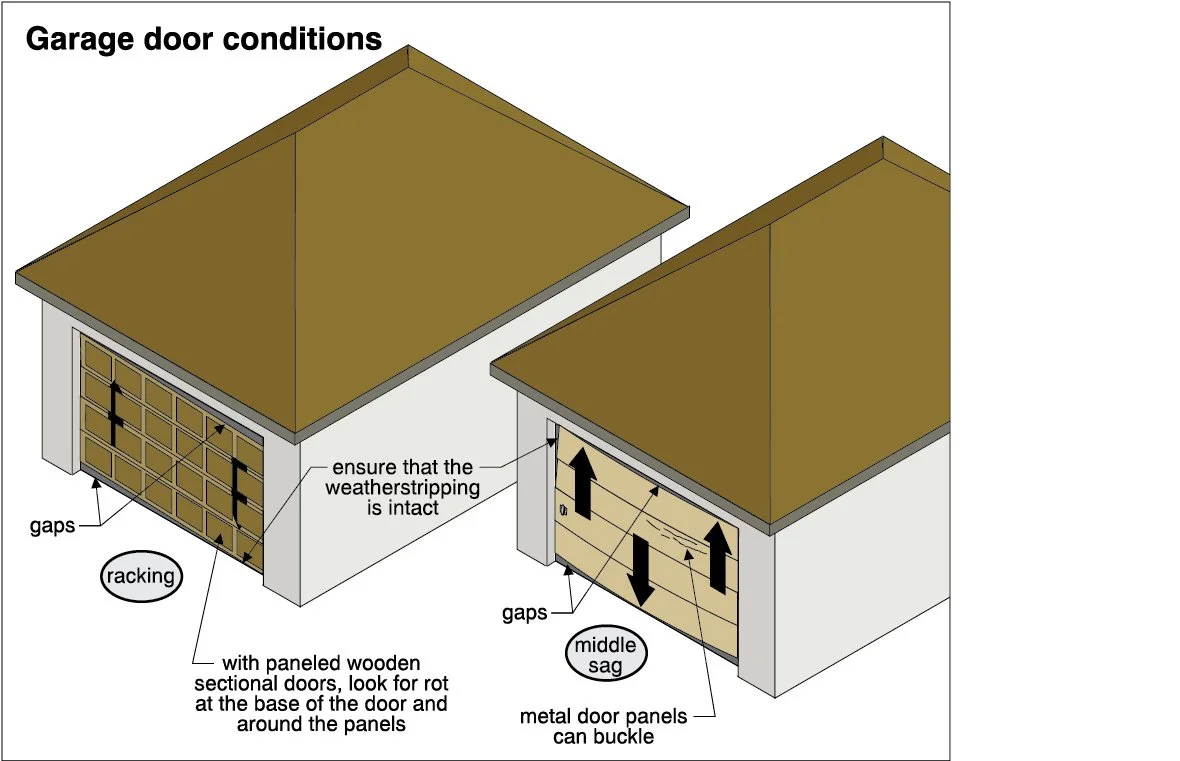 Garage door conditions

ensure that the weatherstripping is intact

gaps

racking

with paneled wooden sectional doors, look for rot at the base of the door and around the panels

gaps

middle sag

metal door panels can buckle