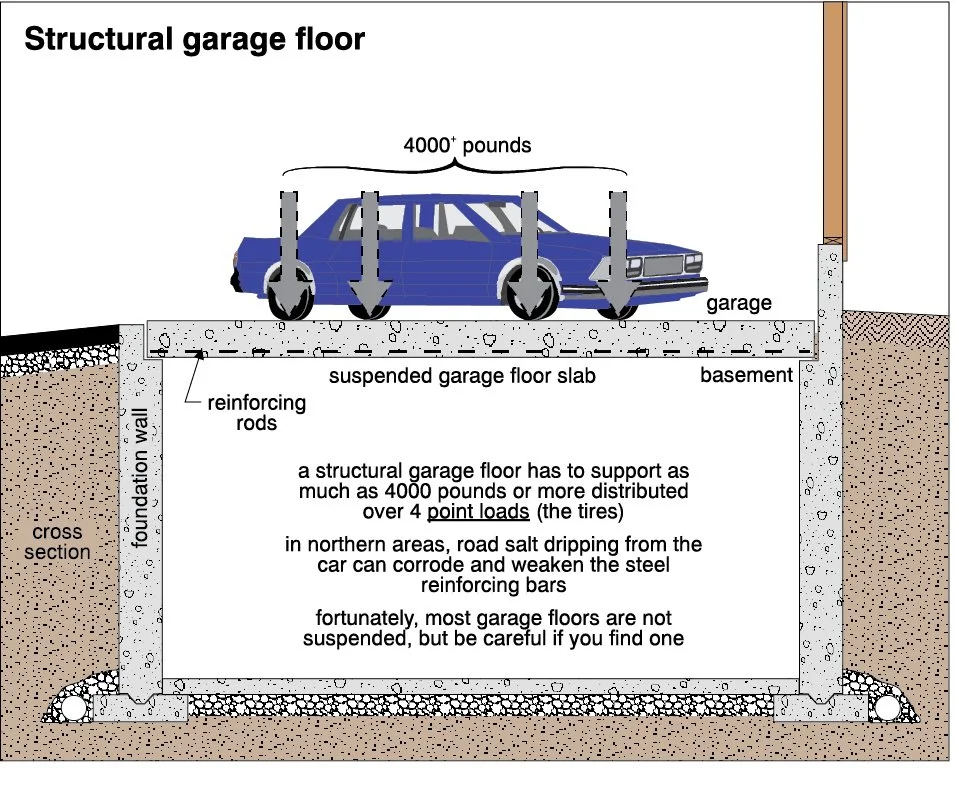 Structural garage floor

$4000^{+}$ pounds

garage

suspended garage floor slab

basement

reinforcing rods

foundation wall

cross section

a structural garage floor has to support as much as 4000 pounds or more distributed over 4 point loads (the tires)

in northern areas, road salt dripping from the car can corrode and weaken the steel reinforcing bars

fortunately, most garage floors are not suspended, but be careful if you find one