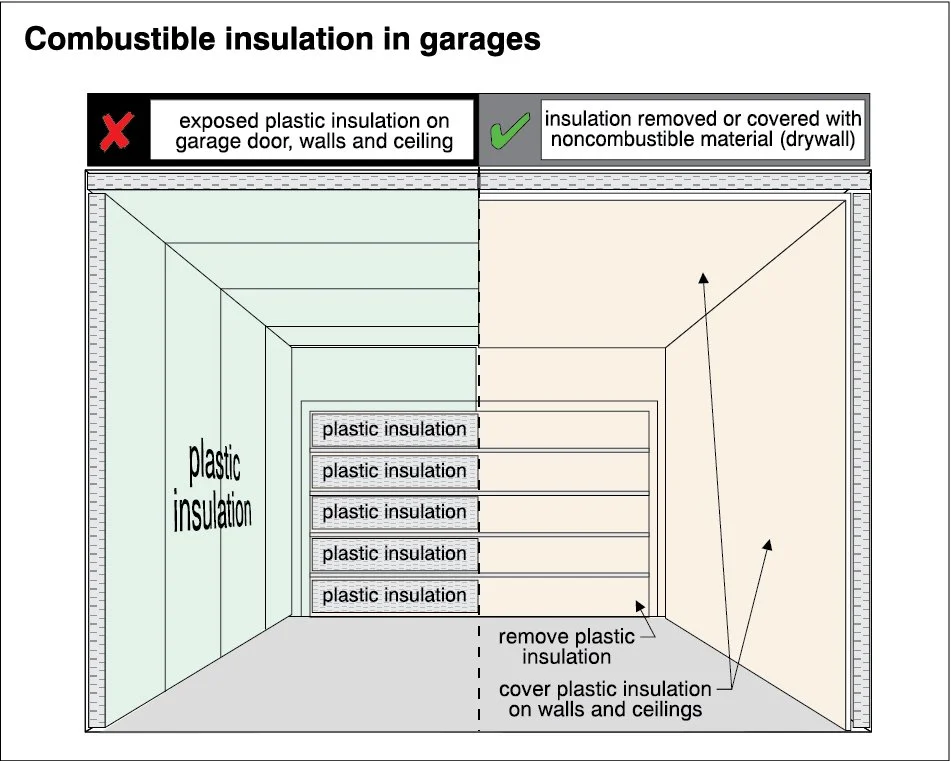 Combustible insulation in garages

exposed plastic insulation on garage door, walls and ceiling

insulation removed or covered with noncombustible material (drywall)

plastic insulation

plastic insulation

plastic insulation

plastic insulation

plastic insulation

plastic insulation

remove plastic insulation

cover plastic insulation on walls and ceilings