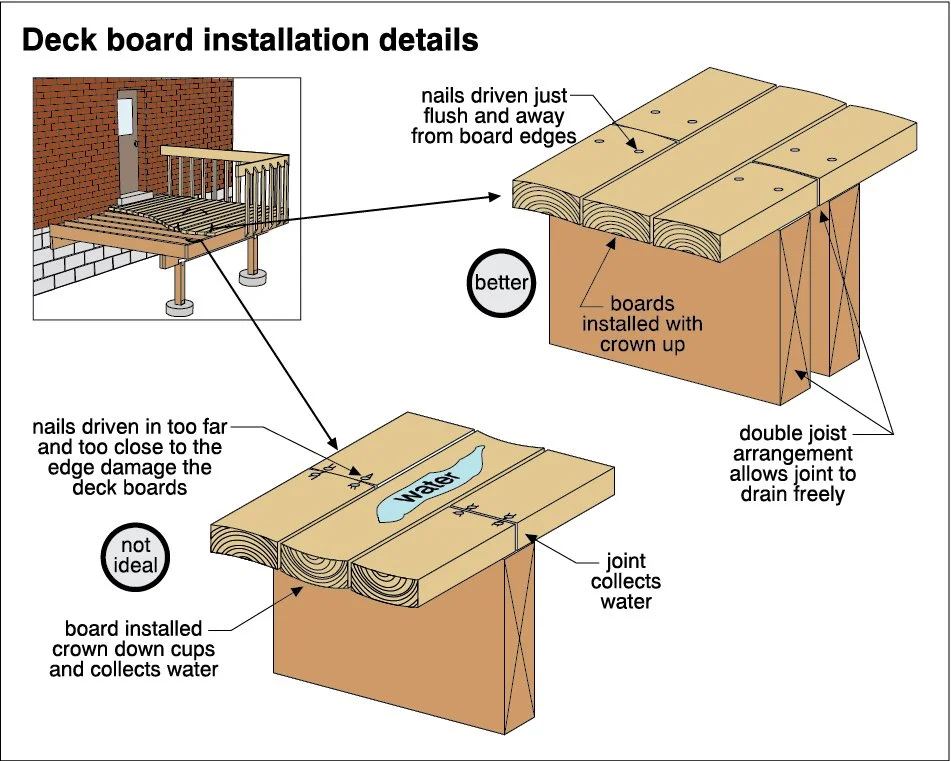 Deck board installation details

nails driven just flush and away from board edges

better

boards installed with crown up

double joist arrangement allows joint to drain freely

nails driven in too far and too close to the edge damage the deck boards

water

not ideal

joint collects water

board installed crown down cups and collects water