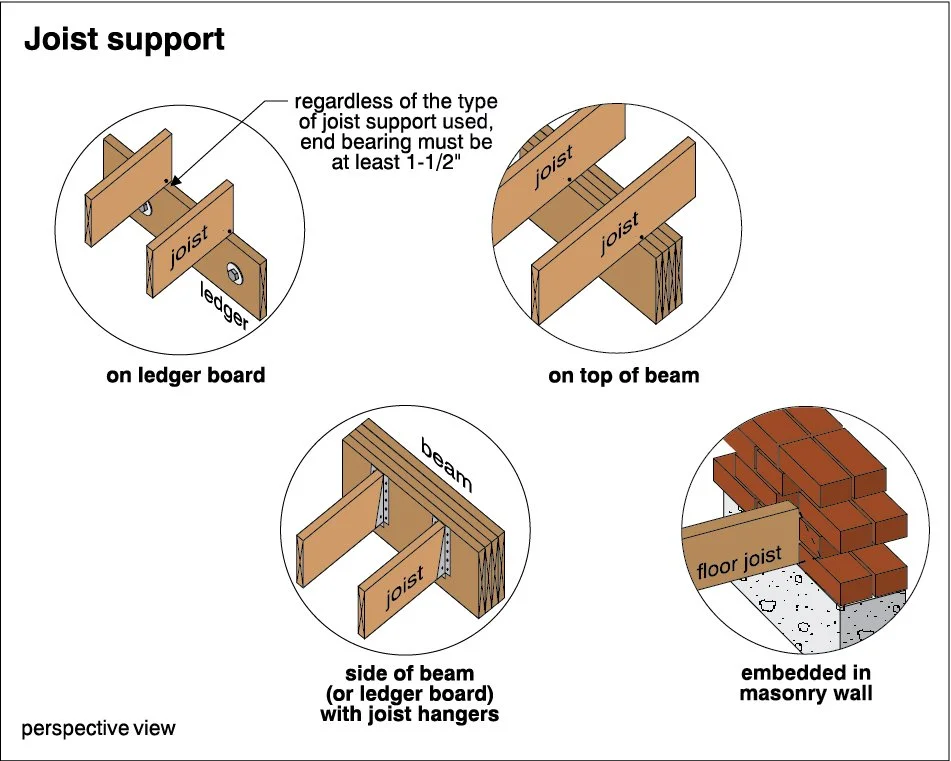 Joist support

regardless of the type of joist support used, end bearing must be at least 1-1/2"

joist

ledger

on ledger board

joist

joist

on top of beam

beam

joist

side of beam (or ledger board) with joist hangers

floor joist

embedded in masonry wall

perspective view